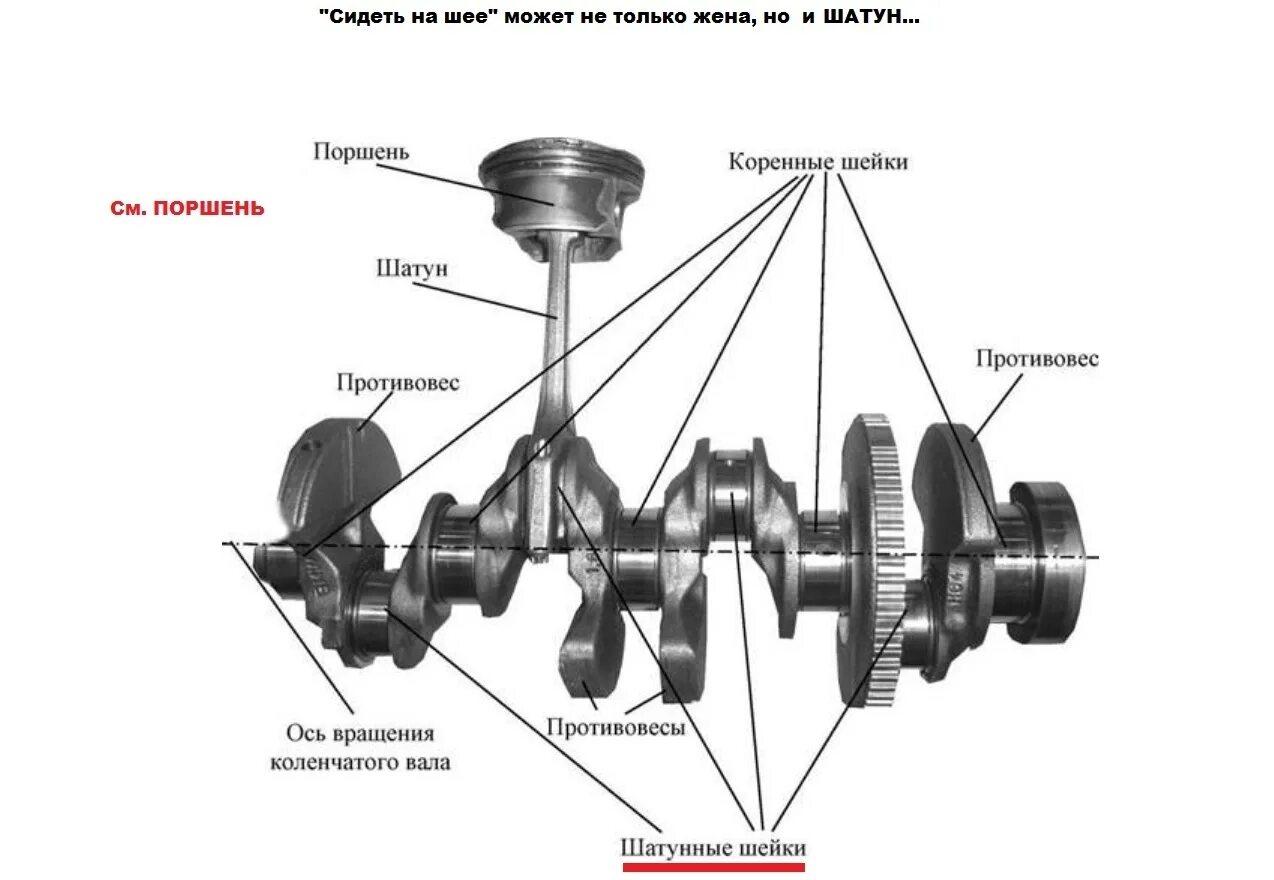 "Сидеть на шее" может не только жена, но  и ШАТУН...

См. ПОРШЕНЬ

Поршень

Коренные шейки

Шатун

Противовес

Противовес

Ось вращения коленчатого вала

Противовесы

Шатунные шейки