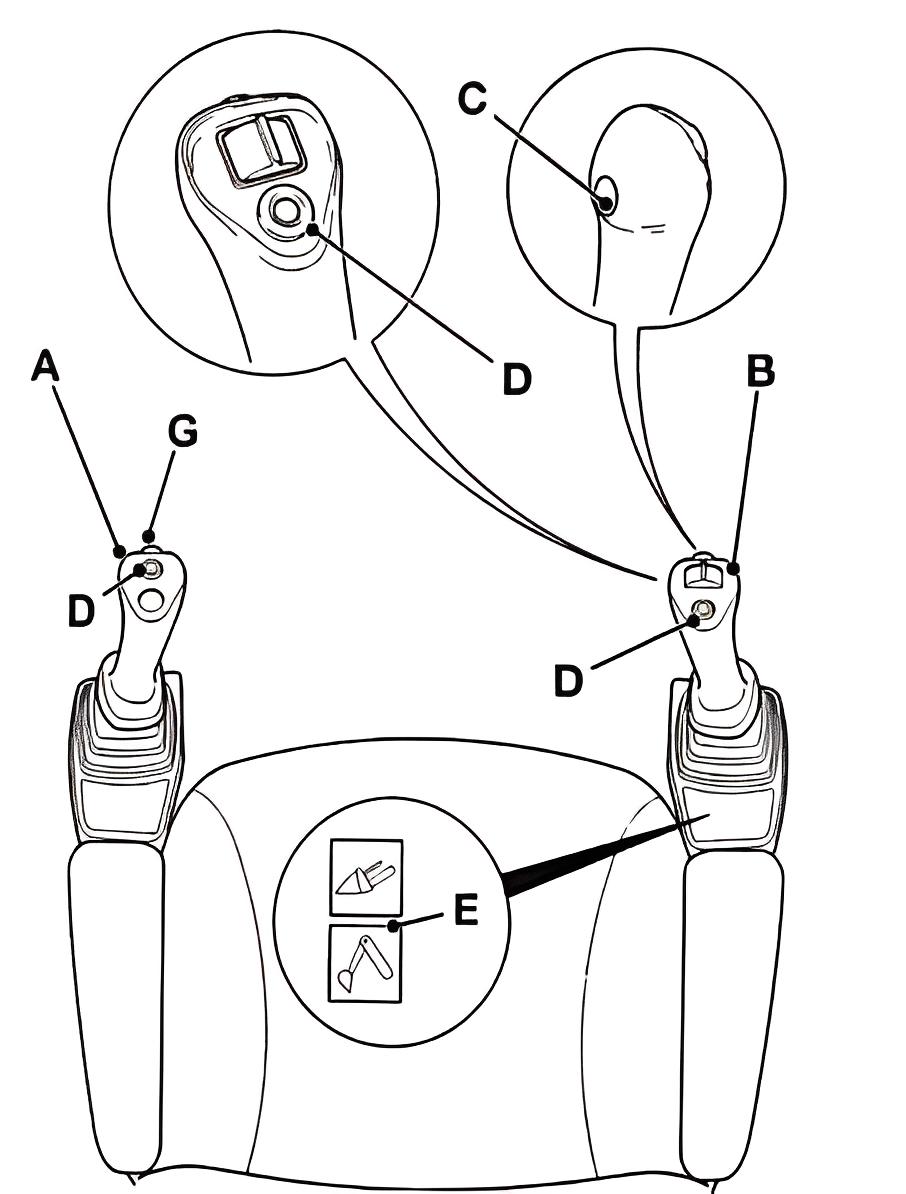 C
D
A
G
B
D
D
E