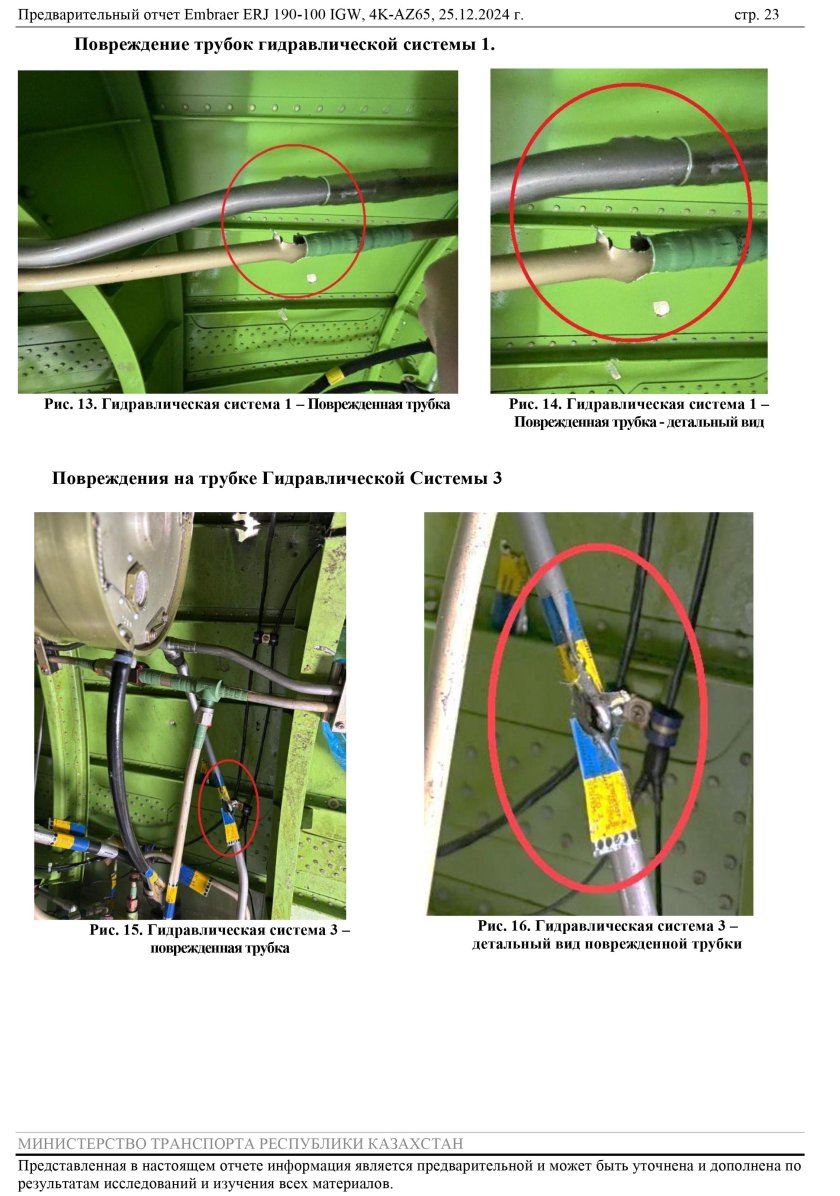 Предварительный отчет Embraer ERJ 190-100 IGW, 4K-AZ65, 25.12.2024 г. стр. 23

Повреждение трубок гидравлической системы 1.

Рис. 13. Гидравлическая система 1 – Поврежденная трубка

Рис. 14. Гидравлическая система 1 – Поврежденная трубка - детальный вид

Повреждения на трубке Гидравлической Системы 3

Рис. 15. Гидравлическая система 3 – поврежденная трубка

Рис. 16. Гидравлическая система 3 – детальный вид поврежденной трубки

МИНИСТЕРСТВО ТРАНСПОРТА РЕСПУБЛИКИ КАЗАХСТАН

Представленная в настоящем отчете информация является предварительной и может быть уточнена и дополнена по результатам исследований и изучения всех материалов.