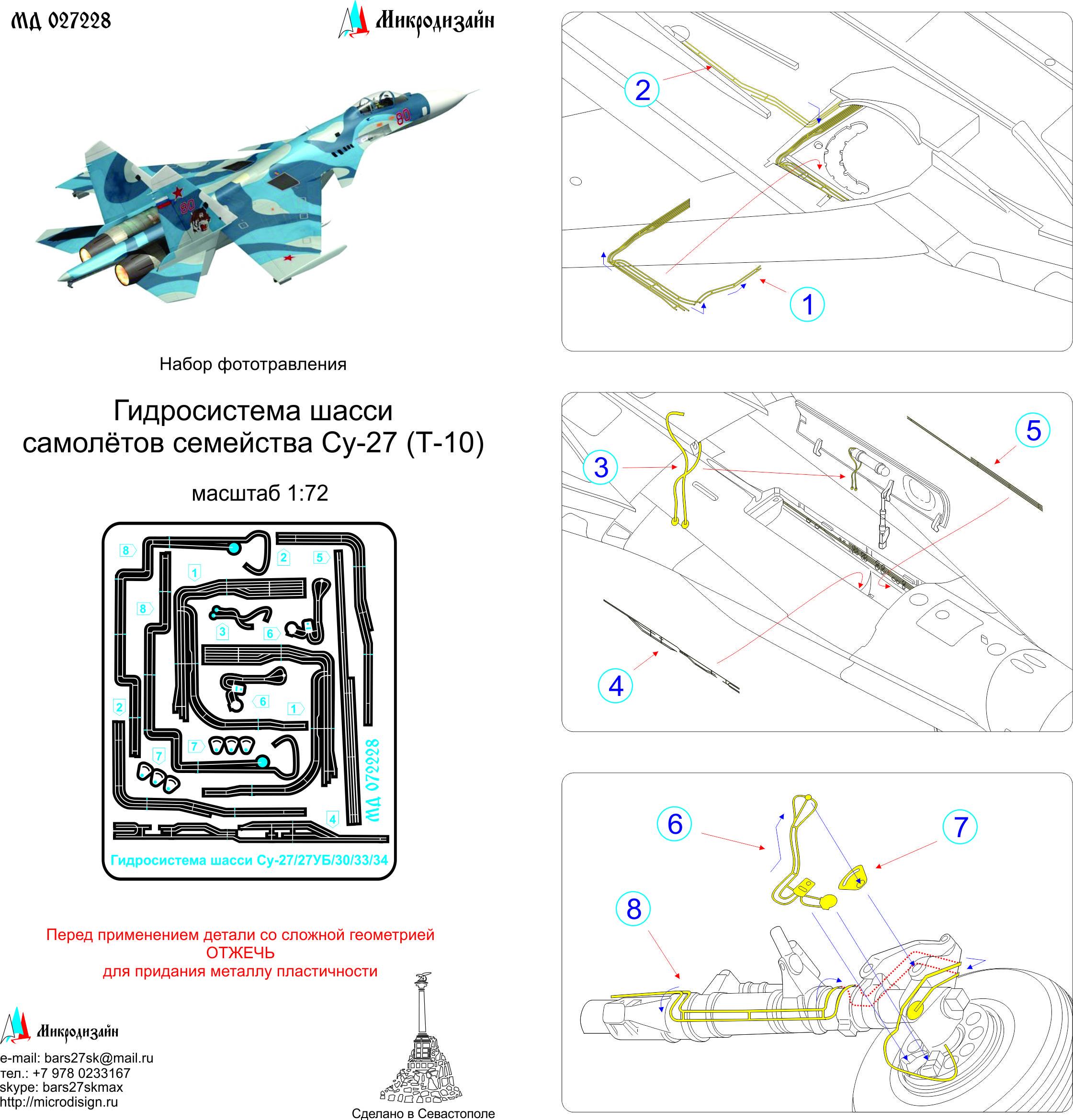 МД 027228

Микродизайн

80

80

Набор фототравления

Гидросистема шасси самолётов семейства Су-27 (Т-10)

масштаб 1:72

8
2
5
1
8
3
6
6
1
2
7
7
4
МД 072228
Гидросистема шасси Су-27/27УБ/30/33/34

Перед применением детали со сложной геометрией
ОТЖЕЧЬ
для придания металлу пластичности

Микродизайн
e-mail: bars27sk@mail.ru
тел.: +7 978 0233167
skype: bars27skmax
http://microdisign.ru

Сделано в Севастополе

2
1

3
5
4

6
7
8