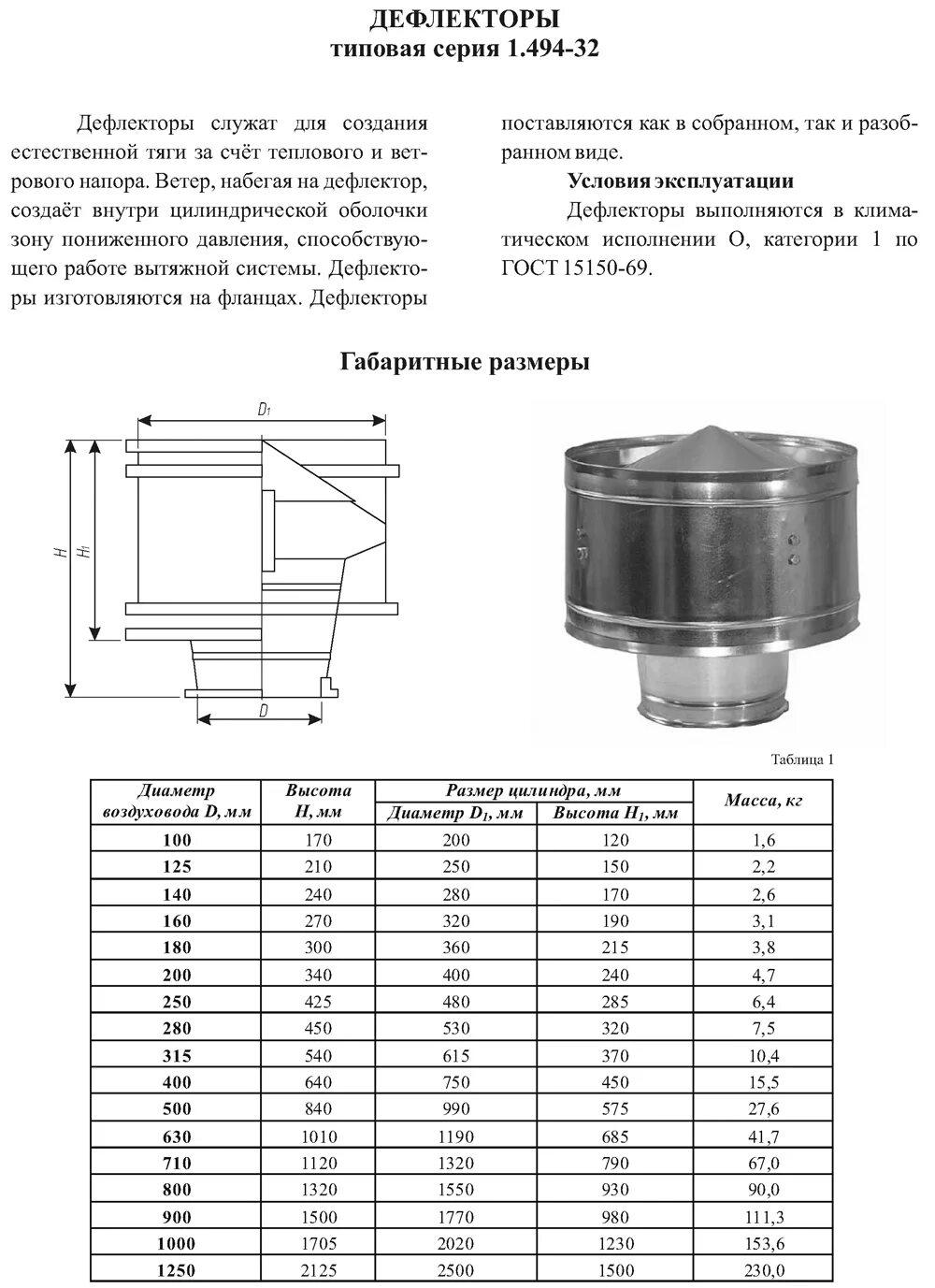 ДЕФЛЕКТОРЫ
типовая серия 1.494-32

Дефлекторы служат для создания естественной тяги за счёт теплового и ветрового напора. Ветер, набегая на дефлектор, создаёт внутри цилиндрической оболочки зону пониженного давления, способствующего работе вытяжной системы. Дефлекторы изготовляются на фланцах. Дефлекторы поставляются как в собранном, так и разобранном виде.

Условия эксплуатации

Дефлекторы выполняются в климатическом исполнении О, категории 1 по ГОСТ 15150-69.

Габаритные размеры

$D_1$

$H$

$H_1$

$D$

Таблица 1

| Диаметр воздуховода D, мм | Высота H, мм | Размер цилиндра, мм: Диаметр $D_1$, мм | Размер цилиндра, мм: Высота $H_1$, мм | Масса, кг |
|---|---|---|---|---|
| 100 | 170 | 200 | 120 | 1,6 |
| 125 | 210 | 250 | 150 | 2,2 |
| 140 | 240 | 280 | 170 | 2,6 |
| 160 | 270 | 320 | 190 | 3,1 |
| 180 | 300 | 360 | 215 | 3,8 |
| 200 | 340 | 400 | 240 | 4,7 |
| 250 | 425 | 480 | 285 | 6,4 |
| 280 | 450 | 530 | 320 | 7,5 |
| 315 | 540 | 615 | 370 | 10,4 |
| 400 | 640 | 750 | 450 | 15,5 |
| 500 | 840 | 990 | 575 | 27,6 |
| 630 | 1010 | 1190 | 685 | 41,7 |
| 710 | 1120 | 1320 | 790 | 67,0 |
| 800 | 1320 | 1550 | 930 | 90,0 |
| 900 | 1500 | 1770 | 980 | 111,3 |
| 1000 | 1705 | 2020 | 1230 | 153,6 |
| 1250 | 2125 | 2500 | 1500 | 230,0 |