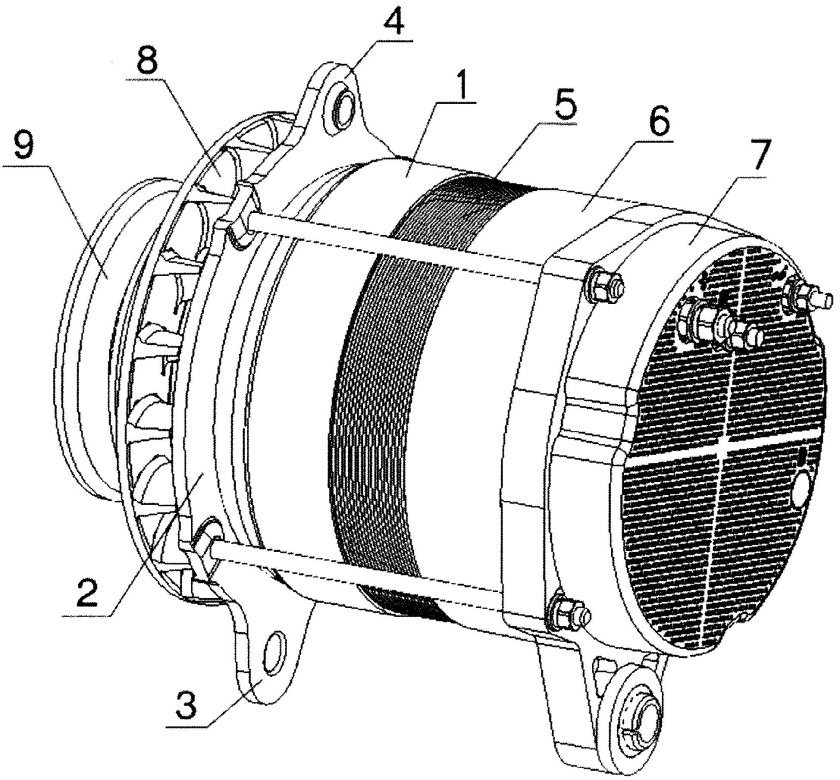 4
8
1
5
6
9
7
2
3