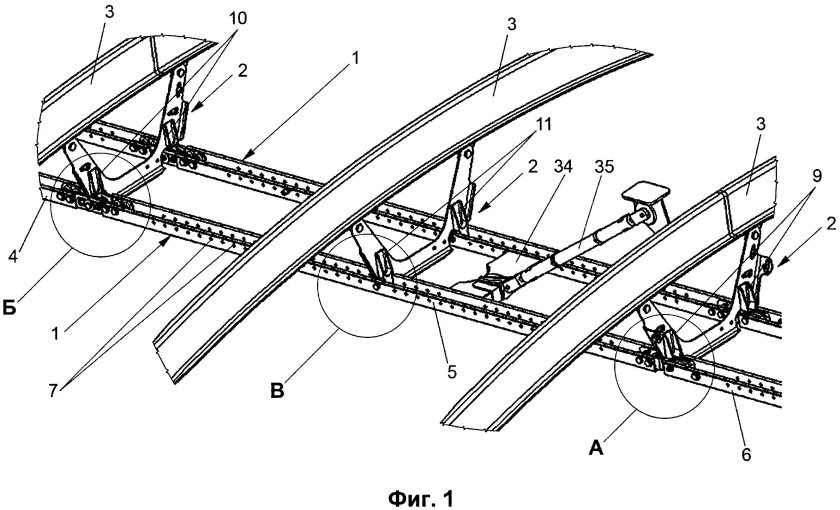 3
10
2
1
3
11
2
34
35
3
9
2
4
Б
1
7
В
5
А
6
Фиг. 1