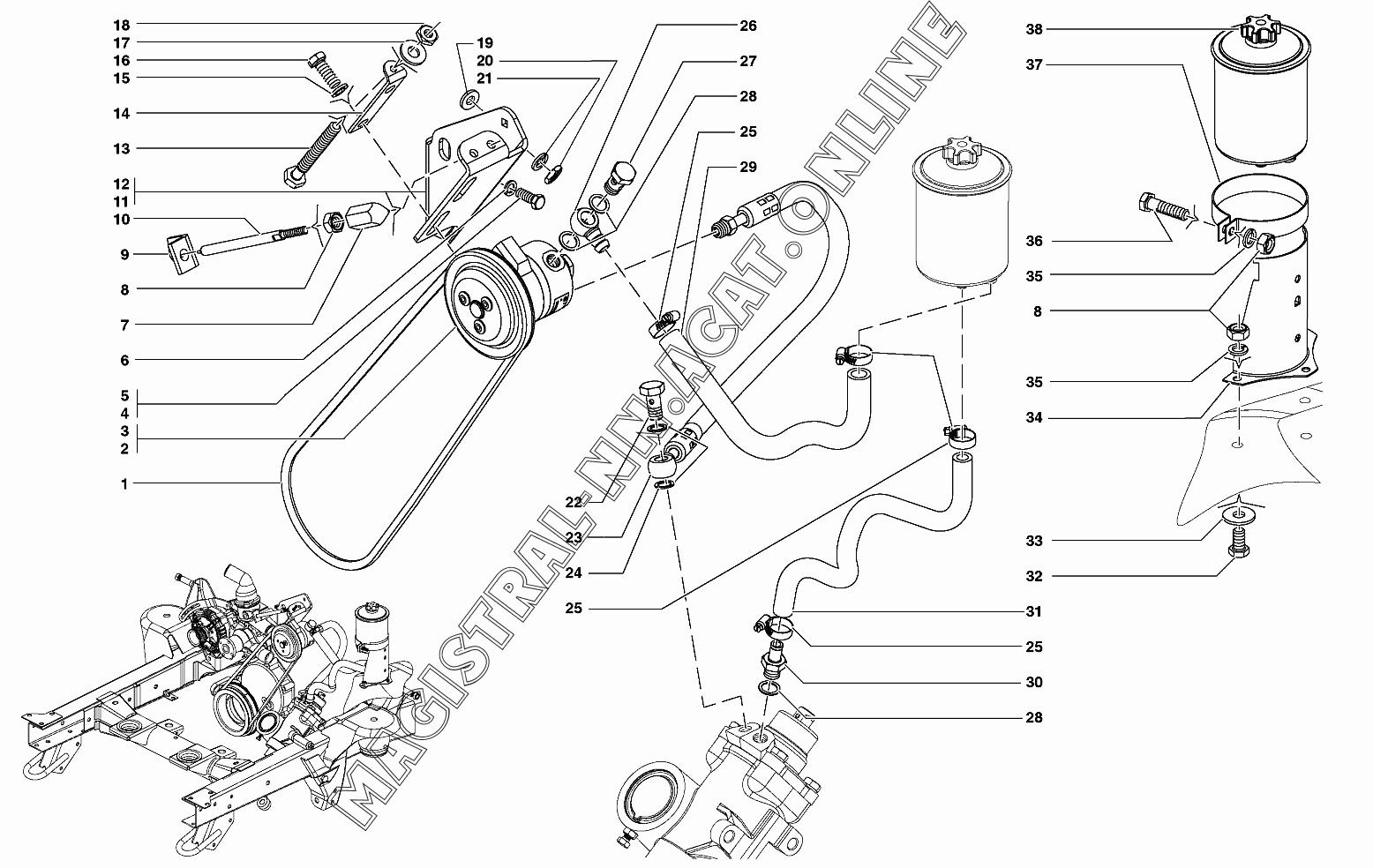 18
17
16
15
14
13
12
11
10
9
8
7
6
5
4
3
2
1
19
20
21
26
27
28
25
29
22
23
24
25
38
37
36
35
8
35
34
33
32
31
25
30
28
MAGISTRAL-NN.ACAT.ONLINE