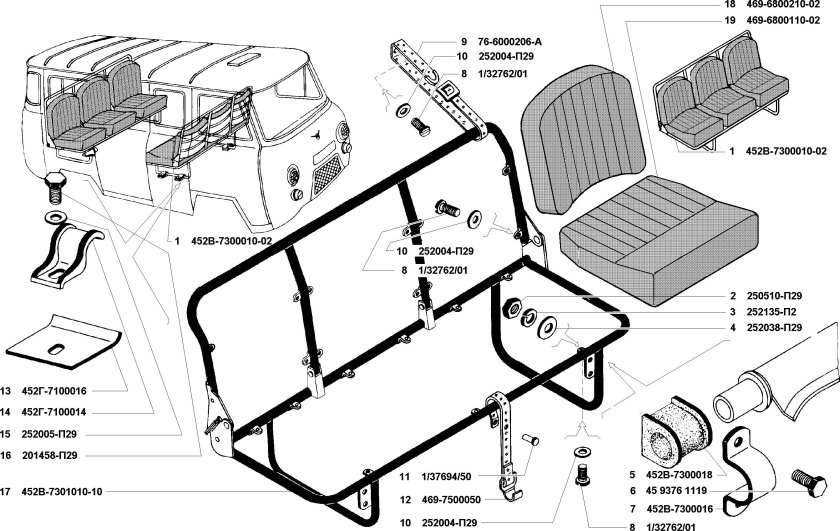 18 469-6800210-02
19 469-6800110-02
9 76-6000206-А
10 252004-П29
8 1/32762/01
1 452В-7300010-02
1 452В-7300010-02
10 252004-П29
8 1/32762/01
2 250510-П29
3 252135-П2
4 252038-П29
13 452Г-7100016
14 452Г-7100014
15 252005-П29
16 201458-П29
17 452В-7301010-10
11 1/37694/50
12 469-7500050
10 252004-П29
5 452В-7300018
6 45 9376 1119
7 452В-7300016
8 1/32762/01