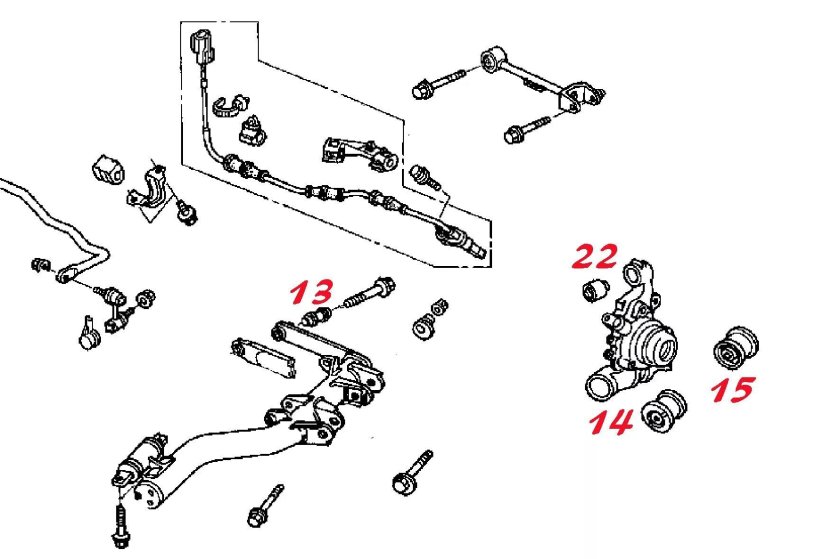 22
13
15
14