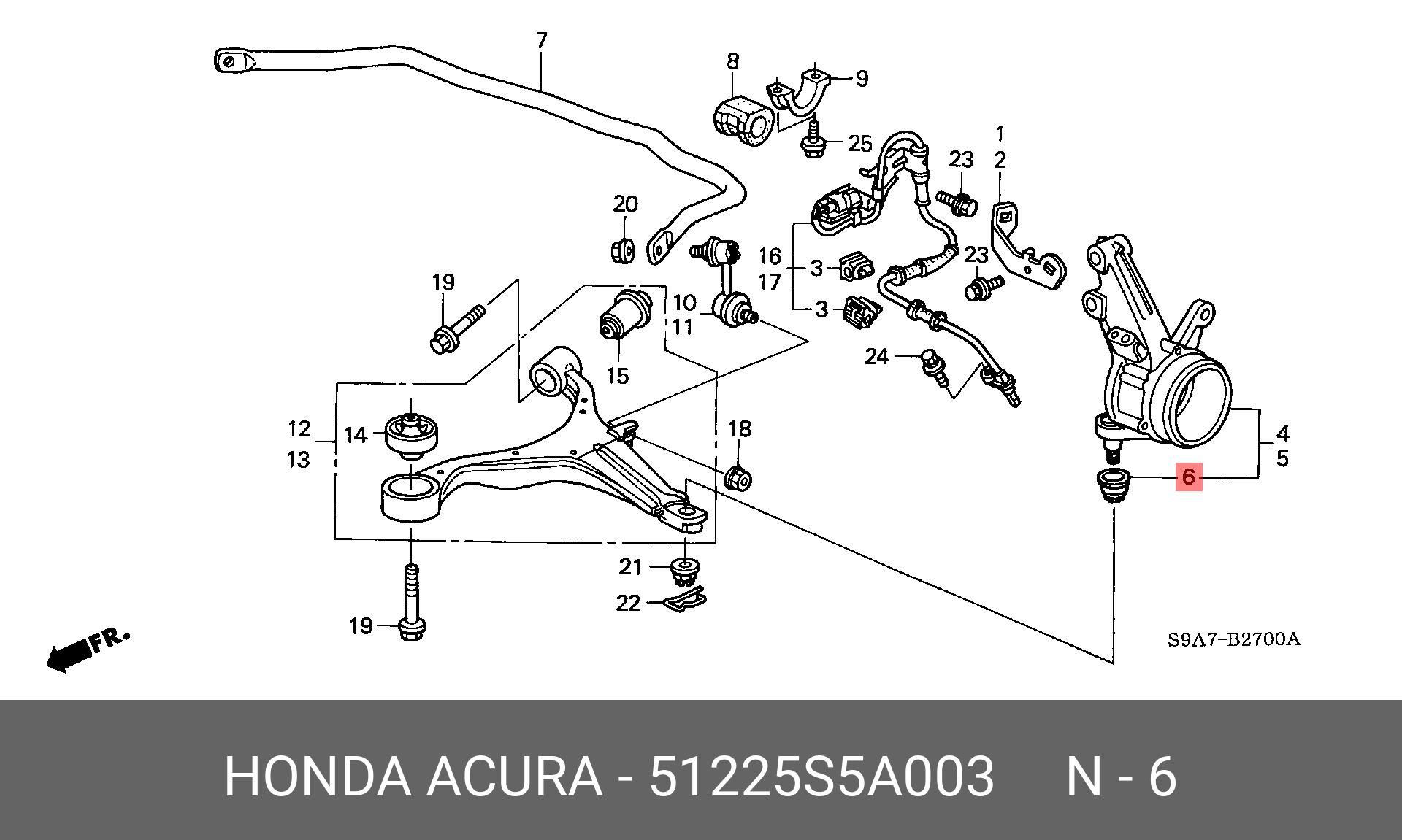 7
8
9
25
1
2
23
20
16
17
3
3
23
19
10
11
15
24
12
13
14
18
4
5
6
21
22
19
FR.
S9A7-B2700A

HONDA ACURA - 51225S5A003 N - 6