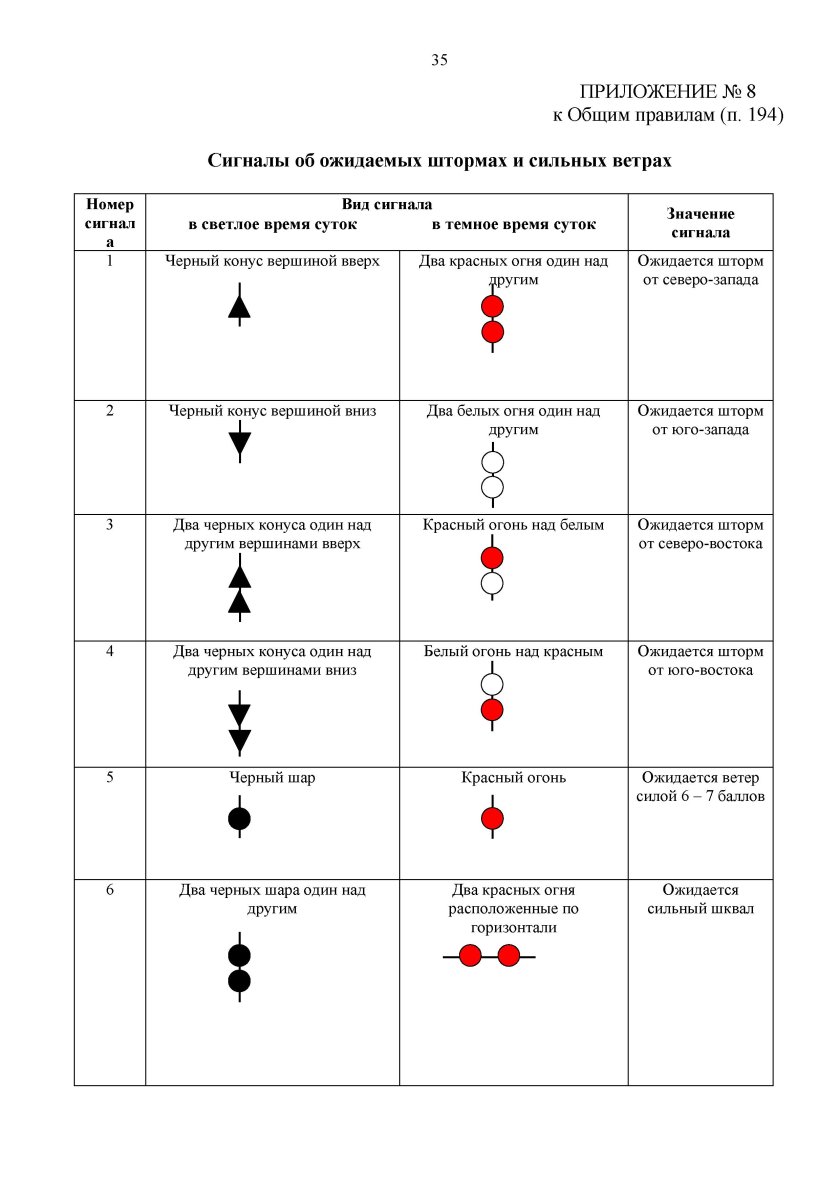 35

ПРИЛОЖЕНИЕ № 8
к Общим правилам (п. 194)

Сигналы об ожидаемых штормах и сильных ветрах

| Номер сигнала | Вид сигнала в светлое время суток | Вид сигнала в темное время суток | Значение сигнала |
|---|---|---|---|
| 1 | Черный конус вершиной вверх | Два красных огня один над другим | Ожидается шторм от северо-запада |
| 2 | Черный конус вершиной вниз | Два белых огня один над другим | Ожидается шторм от юго-запада |
| 3 | Два черных конуса один над другим вершинами вверх | Красный огонь над белым | Ожидается шторм от северо-востока |
| 4 | Два черных конуса один над другим вершинами вниз | Белый огонь над красным | Ожидается шторм от юго-востока |
| 5 | Черный шар | Красный огонь | Ожидается ветер силой 6 – 7 баллов |
| 6 | Два черных шара один над другим | Два красных огня расположенные по горизонтали | Ожидается сильный шквал |