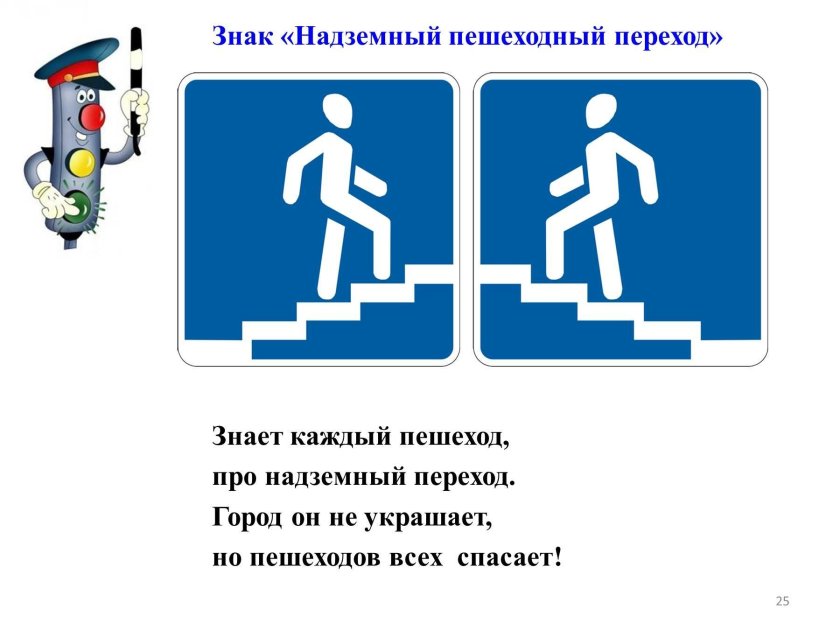 Знак «Надземный пешеходный переход»

Знает каждый пешеход,
про надземный переход.
Город он не украшает,
но пешеходов всех спасает!

25