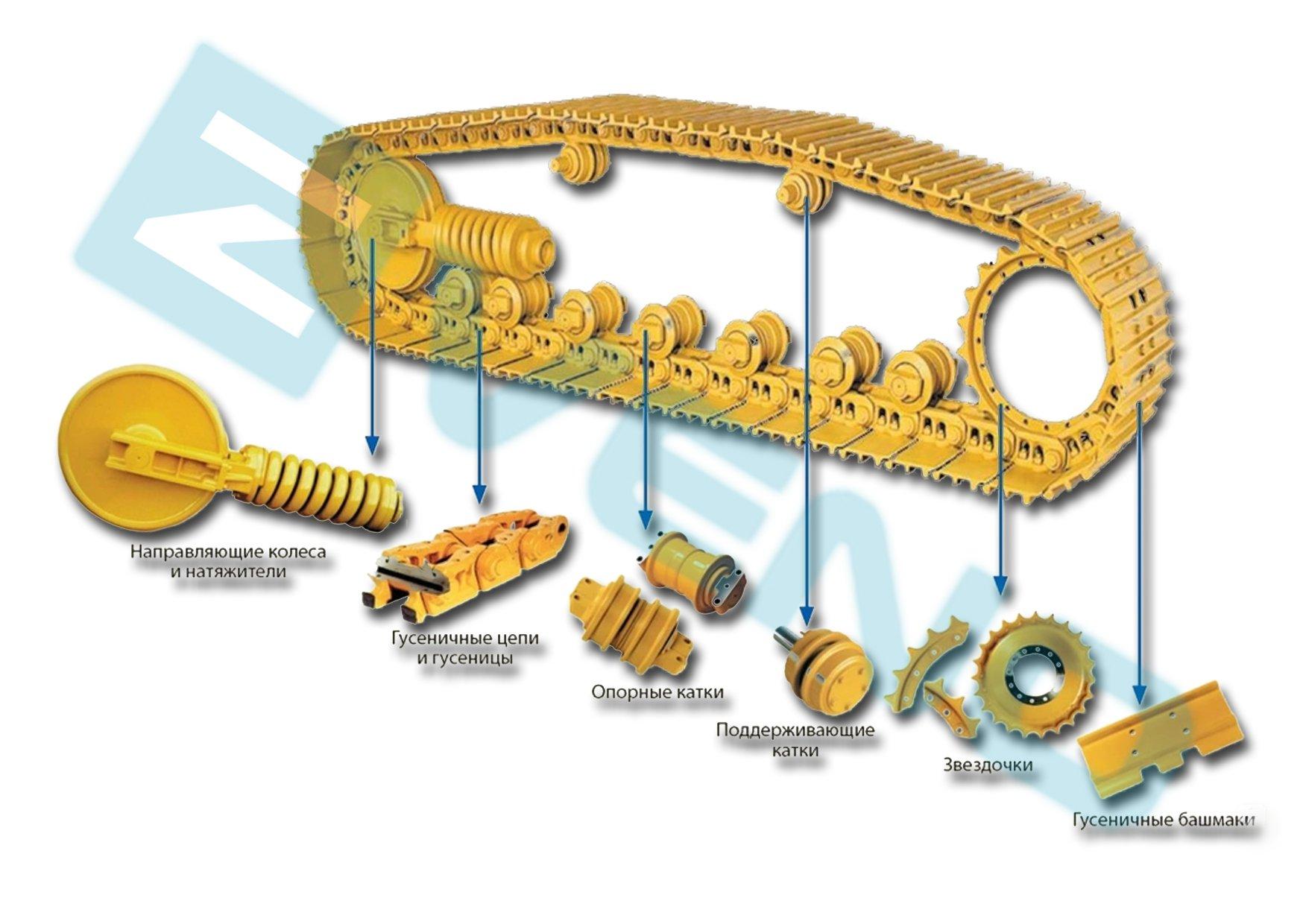 Направляющие колеса и натяжители

Гусеничные цепи и гусеницы

Опорные катки

Поддерживающие катки

Звездочки

Гусеничные башмаки