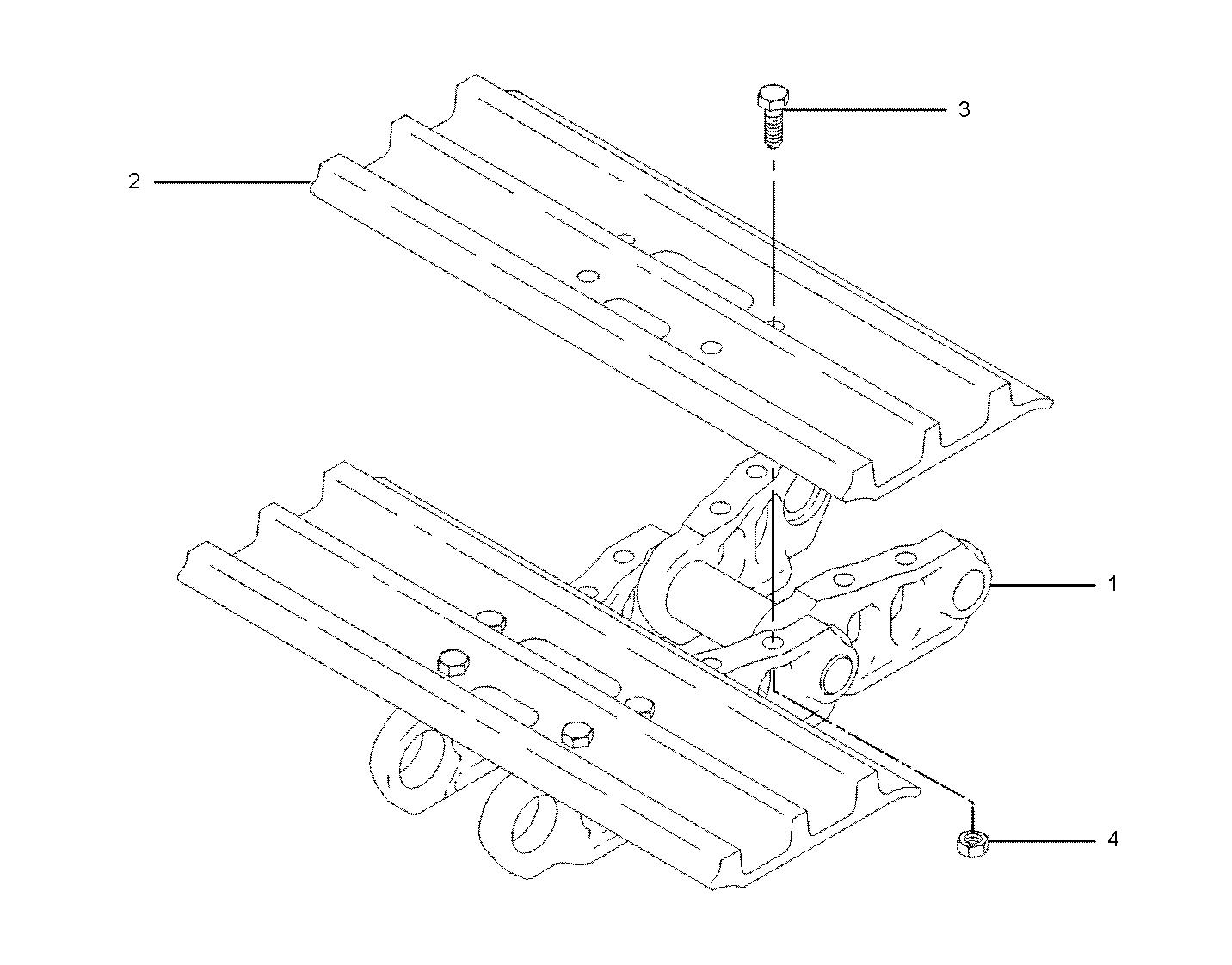 3
2
1
4