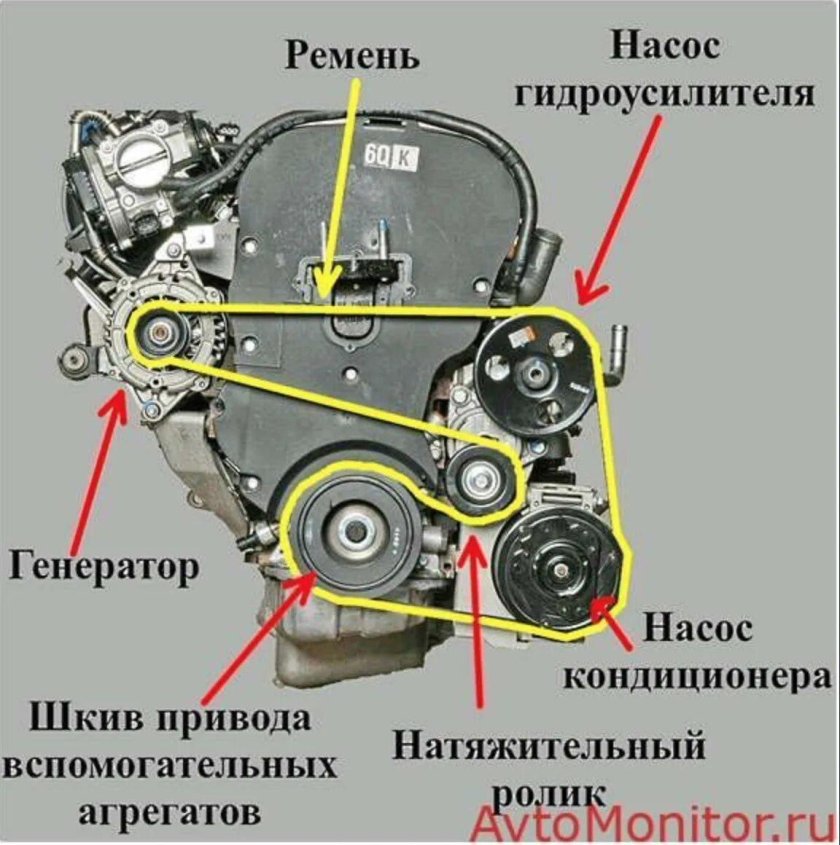 Ремень

Насос гидроусилителя

6Q K

Генератор

Насос кондиционера

Шкив привода вспомогательных агрегатов

Натяжительный ролик

AvtoMonitor.ru