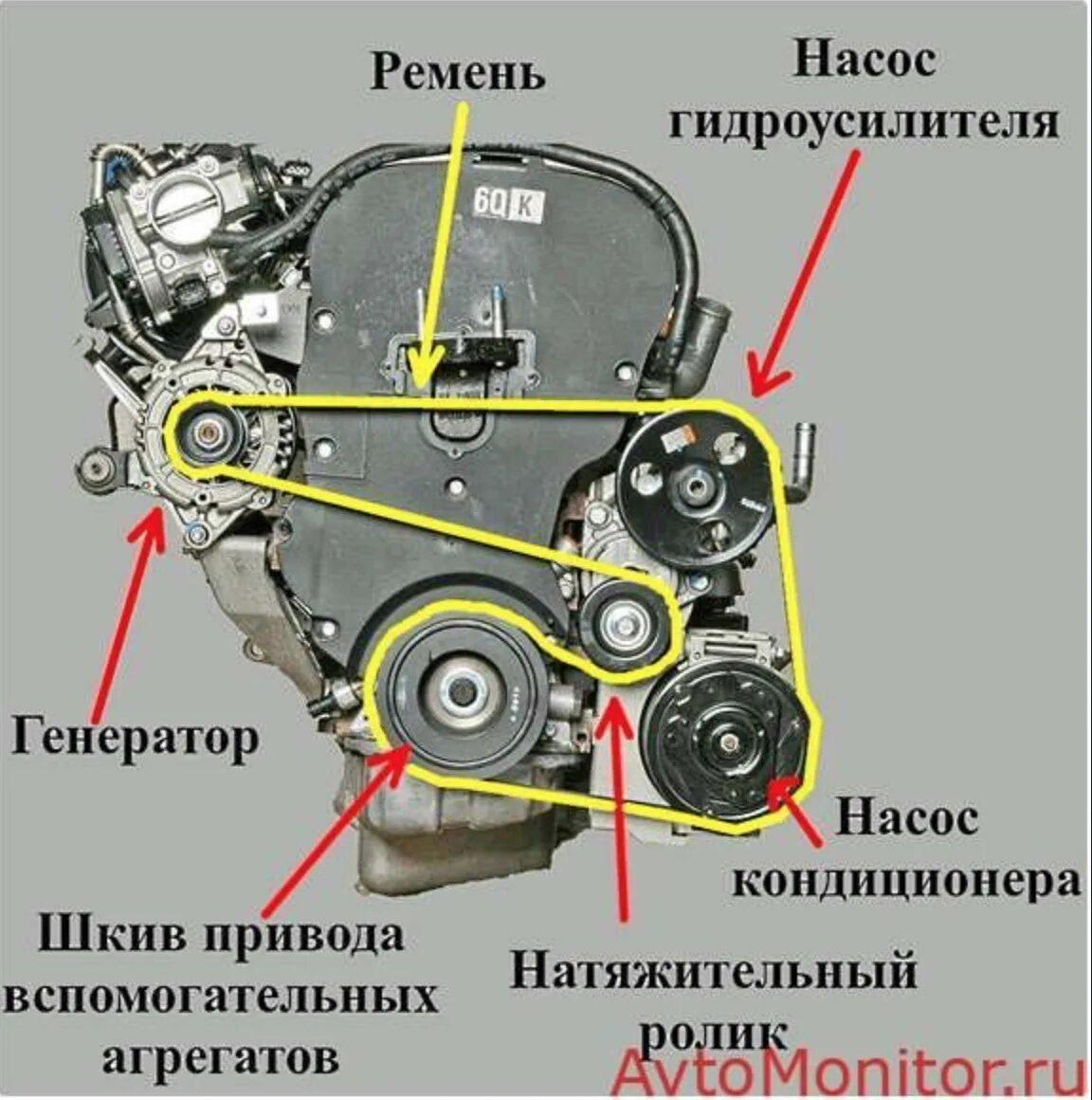 Ремень

Насос гидроусилителя

6Q K

Генератор

Насос кондиционера

Шкив привода вспомогательных агрегатов

Натяжительный ролик

AvtoMonitor.ru