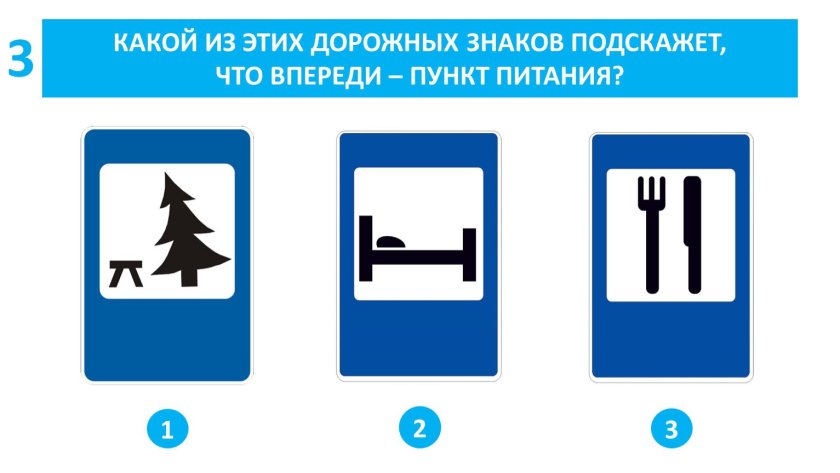 3

КАКОЙ ИЗ ЭТИХ ДОРОЖНЫХ ЗНАКОВ ПОДСКАЖЕТ, ЧТО ВПЕРЕДИ – ПУНКТ ПИТАНИЯ?

1

2

3