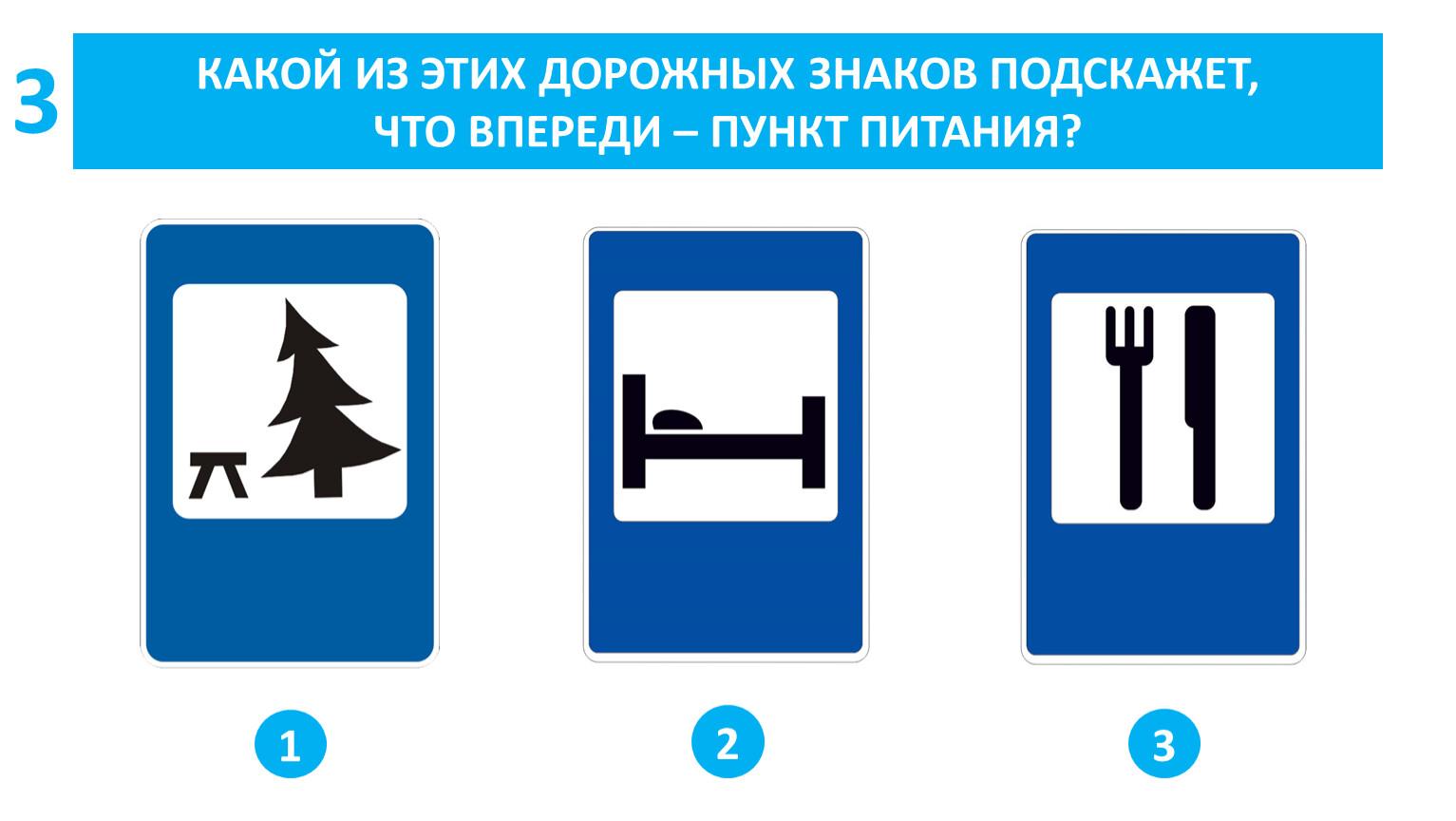 3

КАКОЙ ИЗ ЭТИХ ДОРОЖНЫХ ЗНАКОВ ПОДСКАЖЕТ, ЧТО ВПЕРЕДИ – ПУНКТ ПИТАНИЯ?

1

2

3