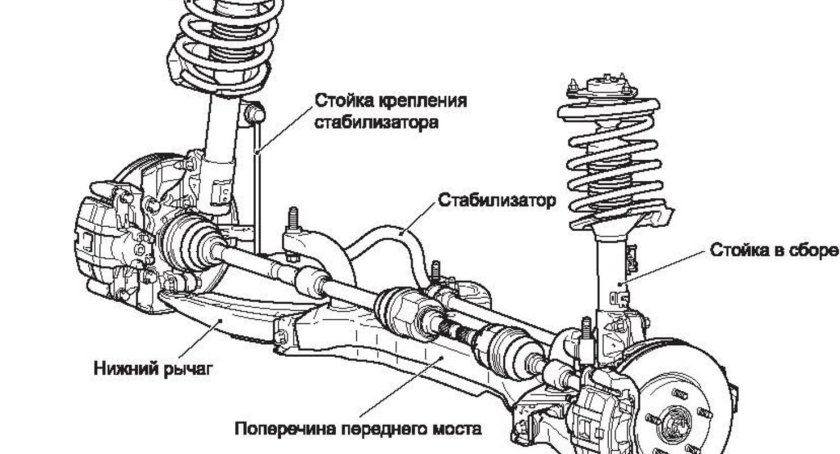 Стойка крепления стабилизатора

Стабилизатор

Стойка в сборе

Нижний рычаг

Поперечина переднего моста