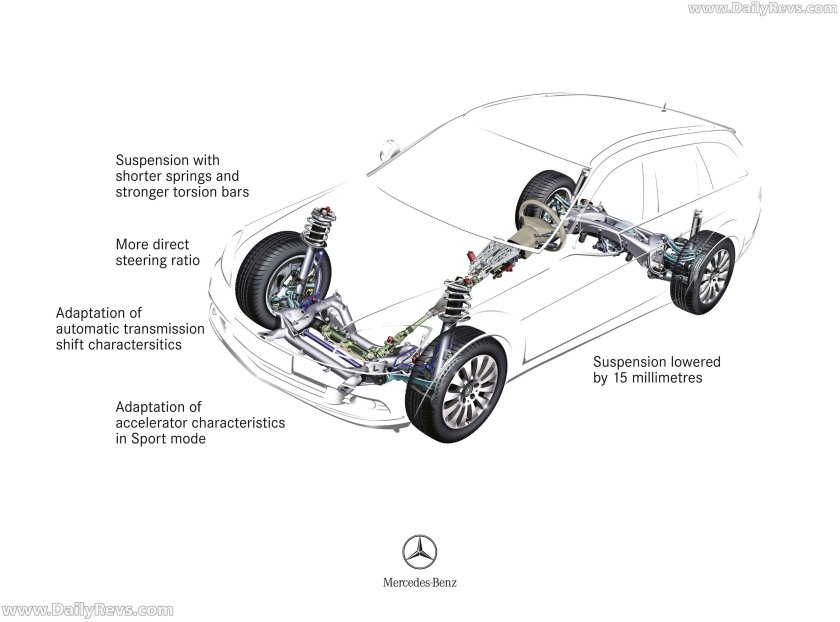 www.DailyRevs.com

Suspension with shorter springs and stronger torsion bars

More direct steering ratio

Adaptation of automatic transmission shift charactersitics

Adaptation of accelerator characteristics in Sport mode

Suspension lowered by 15 millimetres

Mercedes-Benz

www.DailyRevs.com