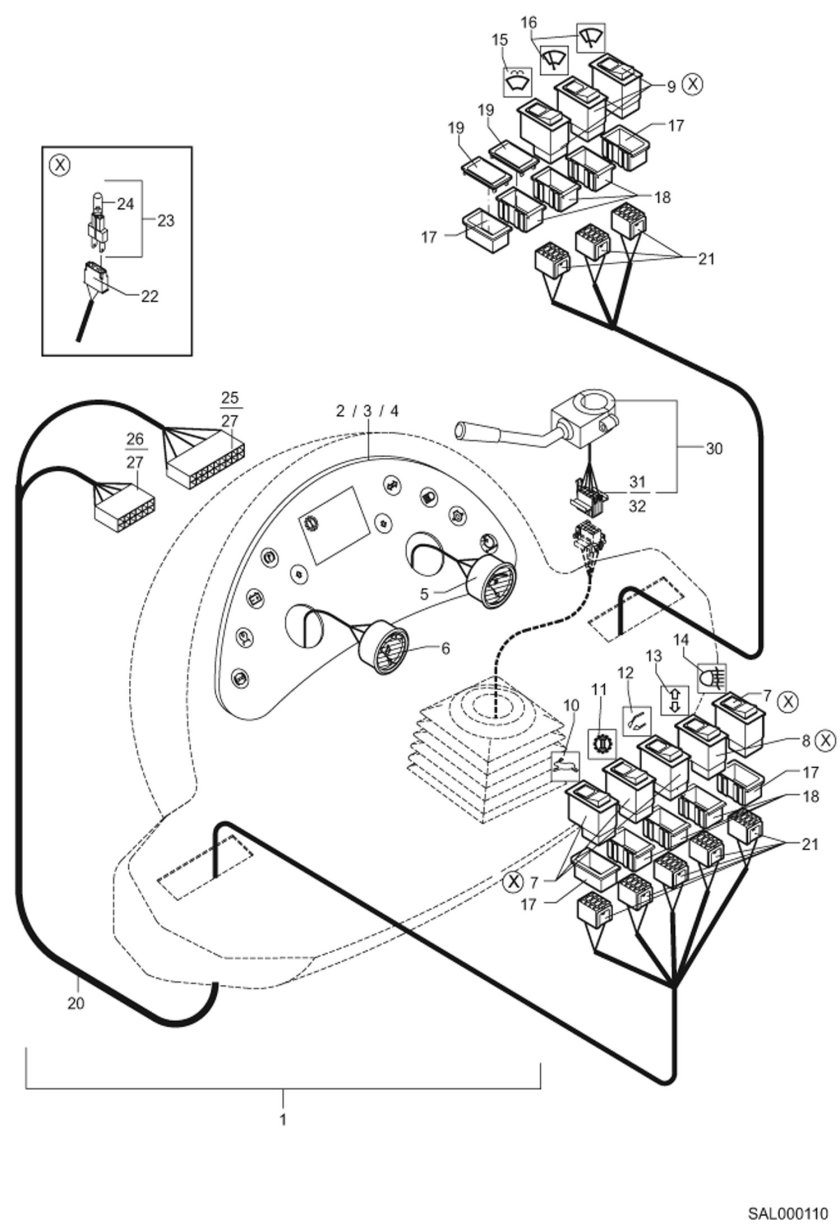 16
15
9 X
19
19
17
18
17
21
X
24
23
22
25
27
26
27
2 / 3 / 4
30
31
32
5
6
14
13
12
11
10
7 X
8 X
17
18
21
X 7
17
20
1
SAL000110