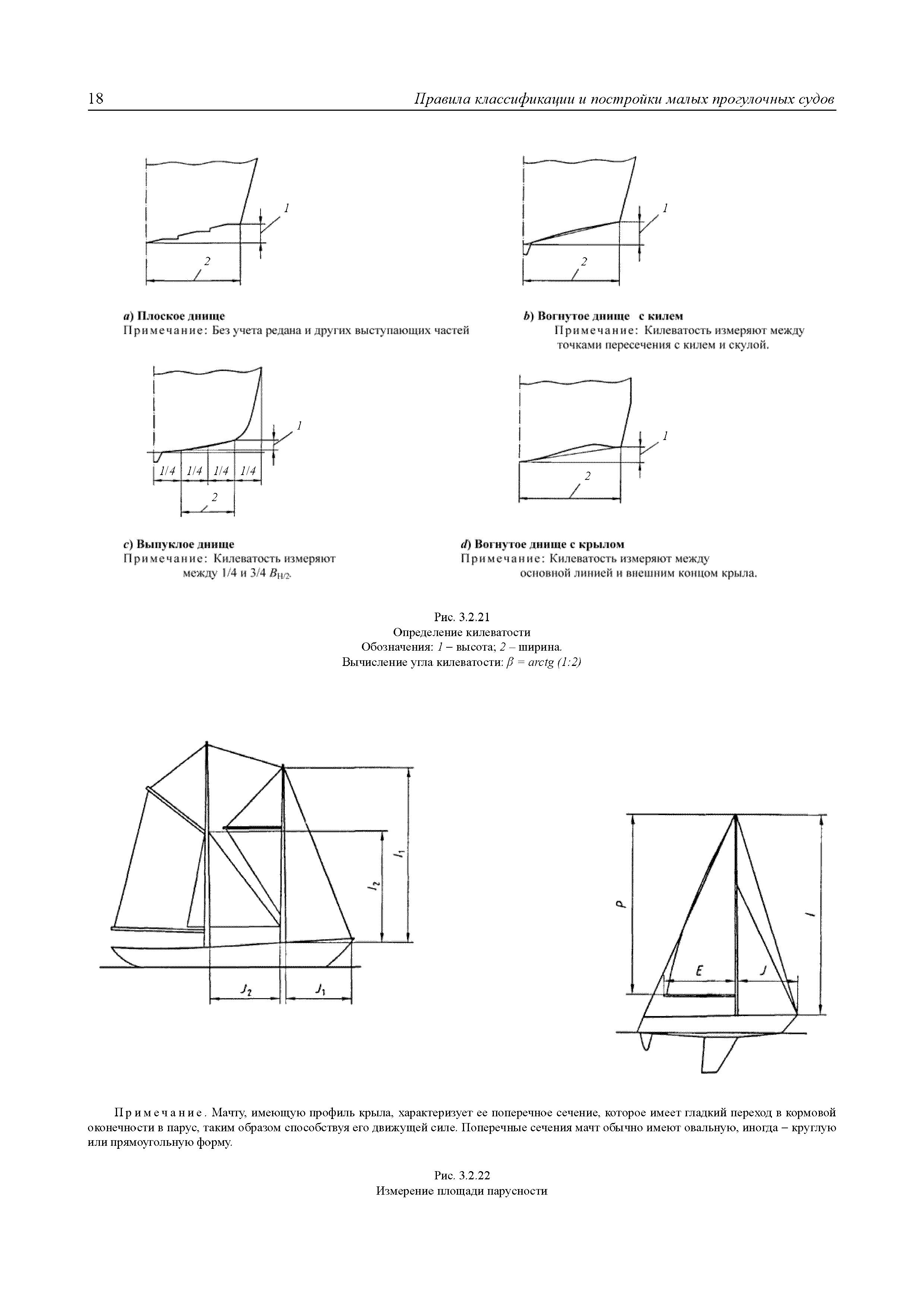 18 Правила классификации и постройки малых прогулочных судов

1

2

a) Плоское днище
Примечание: Без учета редана и других выступающих частей

1

2

b) Вогнутое днище с килем
Примечание: Килеватость измеряют между точками пересечения с килем и скулой.

1

1/4 1/4 1/4 1/4

2

c) Выпуклое днище
Примечание: Килеватость измеряют между 1/4 и 3/4 $B_{H/2}$.

1

2

d) Вогнутое днище с крылом
Примечание: Килеватость измеряют между основной линией и внешним концом крыла.

Рис. 3.2.21
Определение килеватости
Обозначения: 1 – высота; 2 – ширина.
Вычисление угла килеватости: $\beta = arctg\ (1:2)$

$I_1$

$I_2$

$J_2$ $J_1$

P

I

E J

Примечание. Мачту, имеющую профиль крыла, характеризует ее поперечное сечение, которое имеет гладкий переход в кормовой оконечности в парус, таким образом способствуя его движущей силе. Поперечные сечения мачт обычно имеют овальную, иногда – круглую или прямоугольную форму.

Рис. 3.2.22
Измерение площади парусности