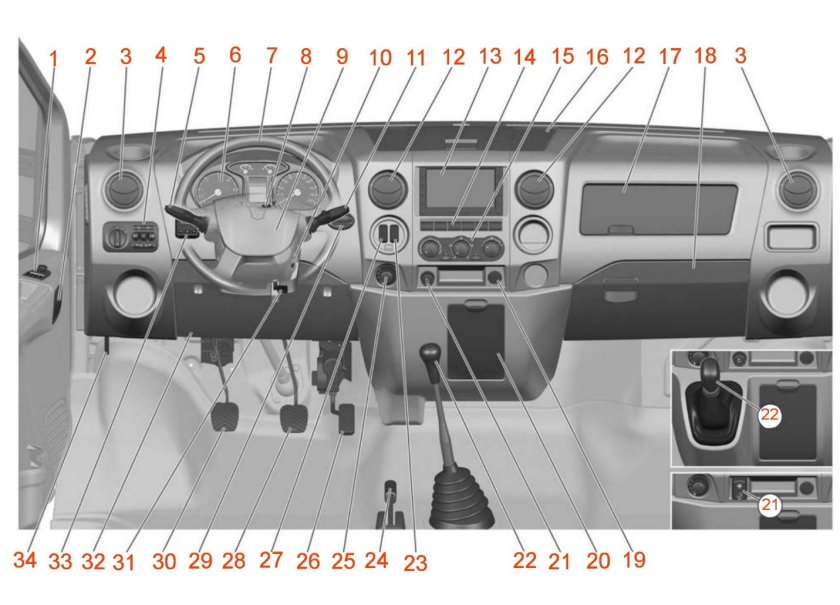 1 2 3 4 5 6 7 8 9 10 11 12 13 14 15 16 12 17 18 3

22

21

34 33 32 31 30 29 28 27 26 25 24 23 22 21 20 19