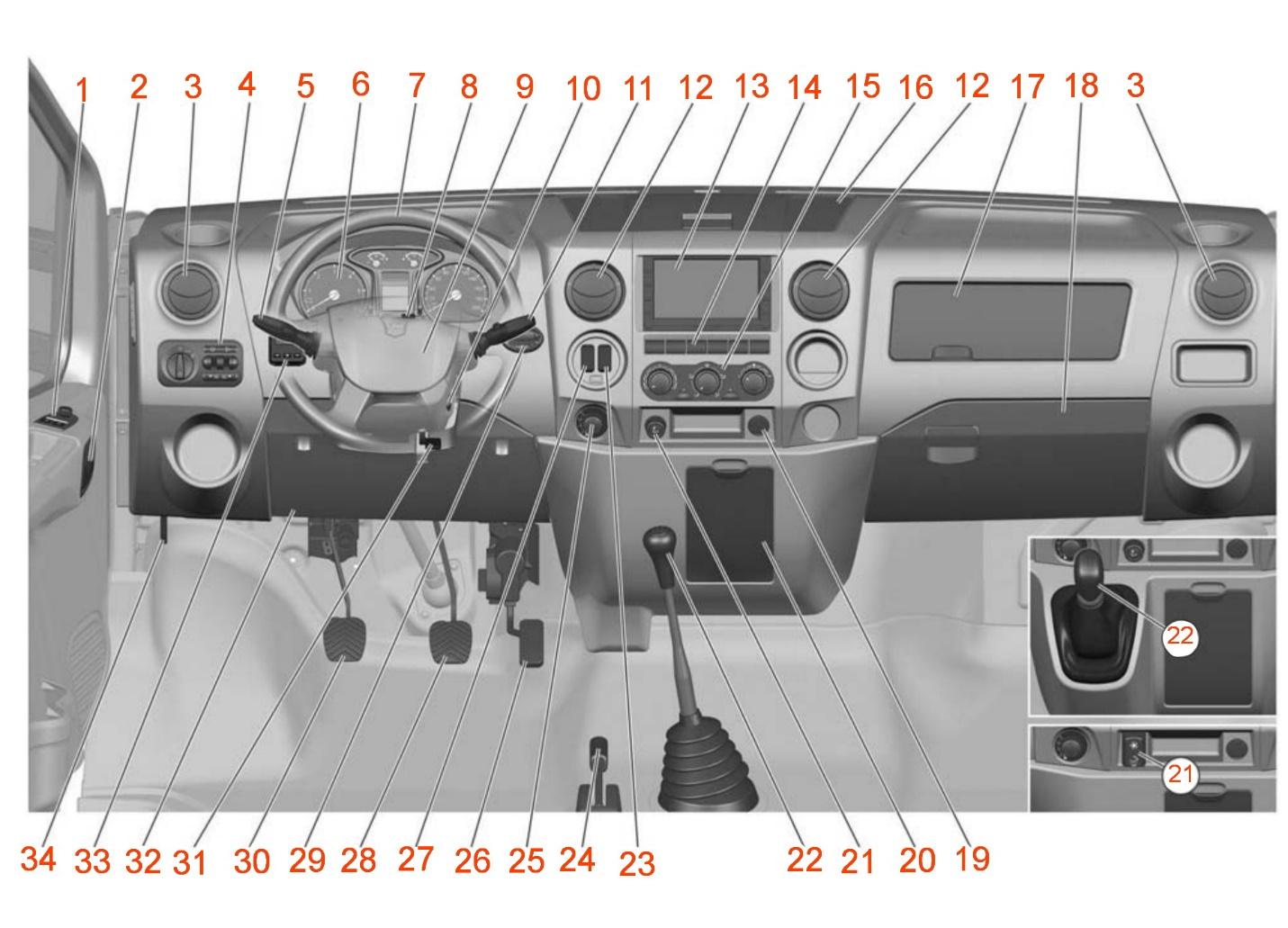 1 2 3 4 5 6 7 8 9 10 11 12 13 14 15 16 12 17 18 3

22

21

34 33 32 31 30 29 28 27 26 25 24 23 22 21 20 19