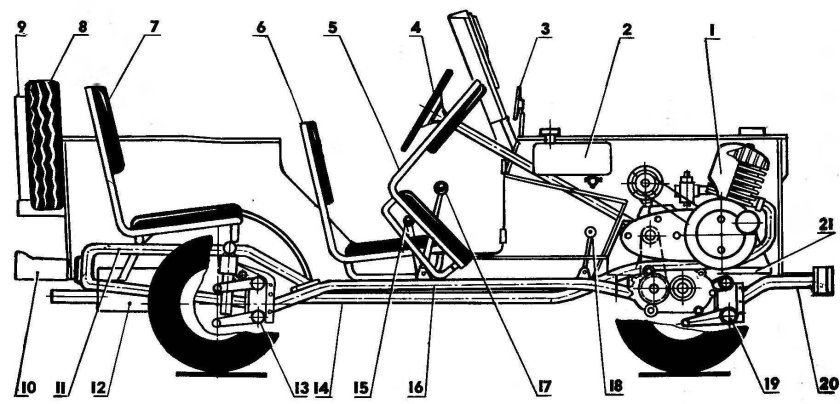 9 8 7 6 5 4 3 2 1

21

10 11 12 13 14 15 16 17 18 19 20