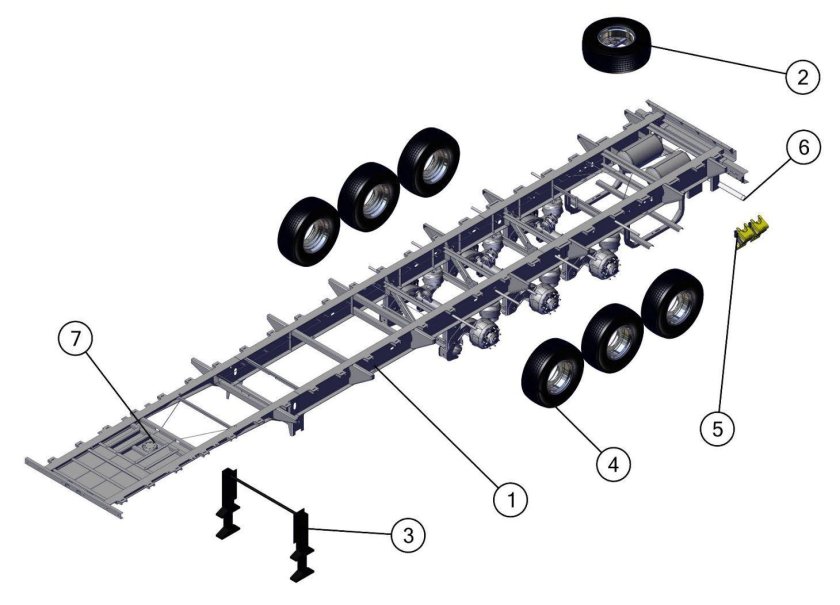 2
6
7
5
4
1
3