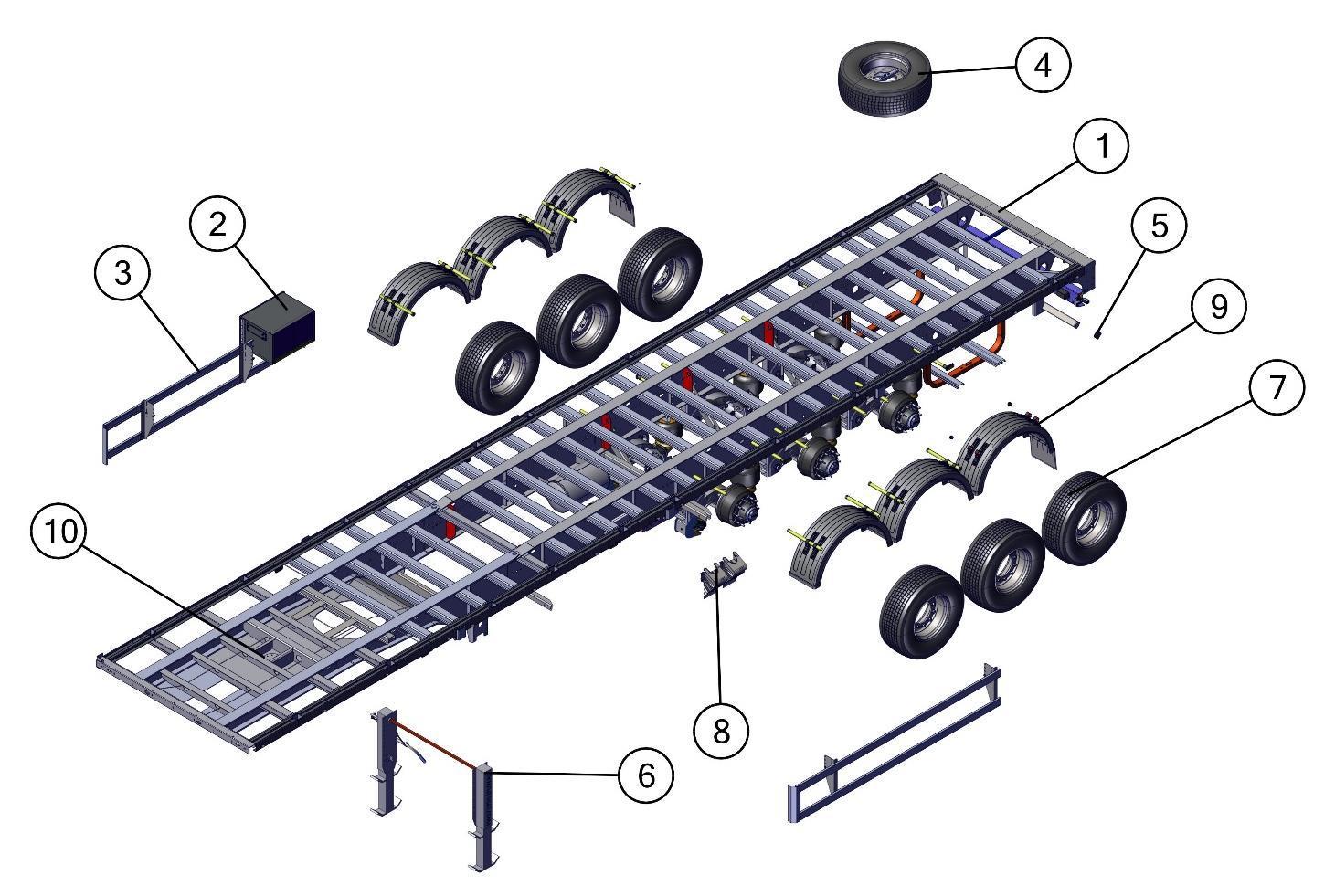 4
1
2
5
3
9
7
10
8
6