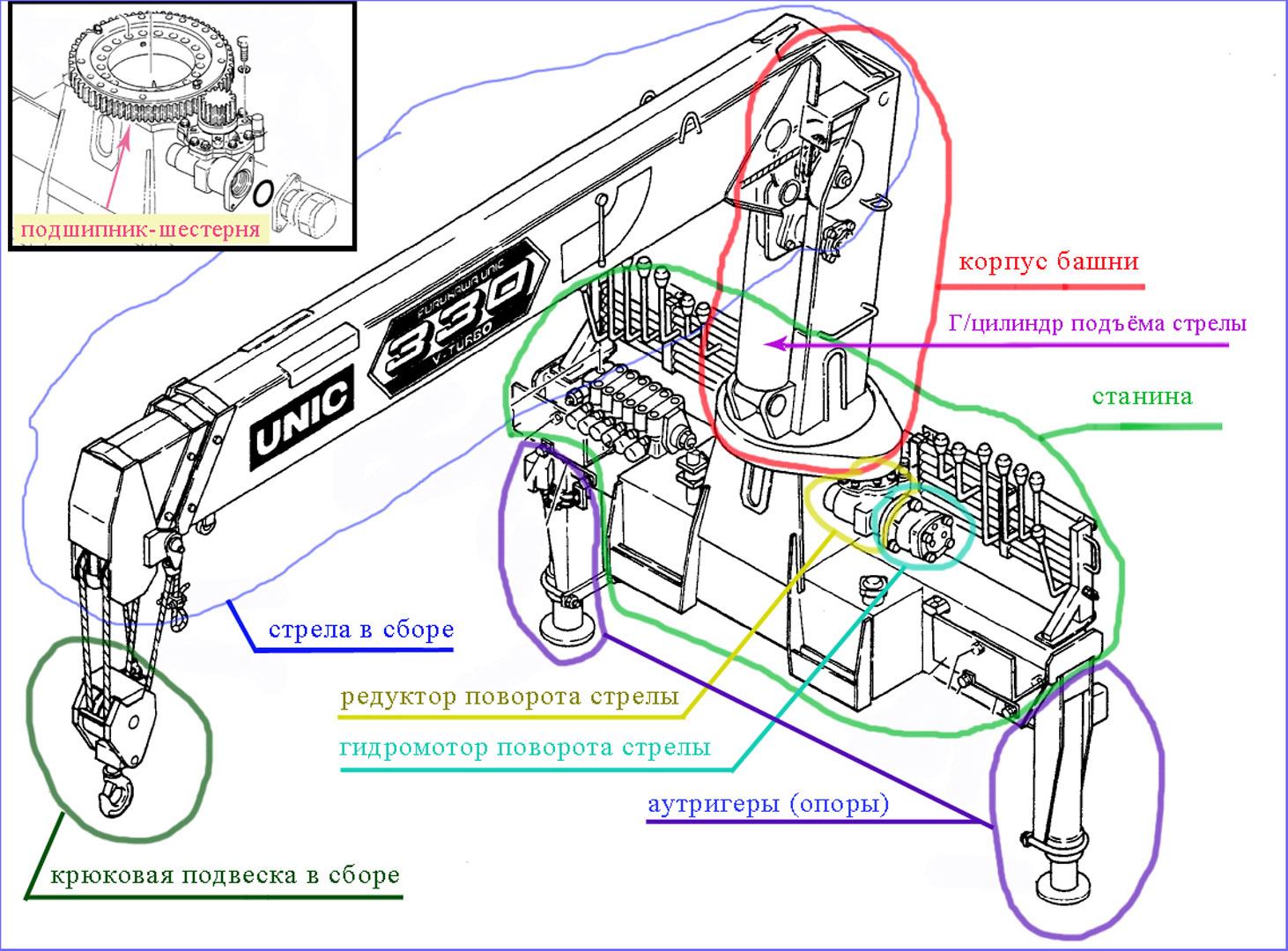 подшипник-шестерня

FURUKAWA UNIC
330
V-TURBO

UNIC

корпус башни

Г/цилиндр подъёма стрелы

станина

стрела в сборе

редуктор поворота стрелы

гидромотор поворота стрелы

аутригеры (опоры)

крюковая подвеска в сборе