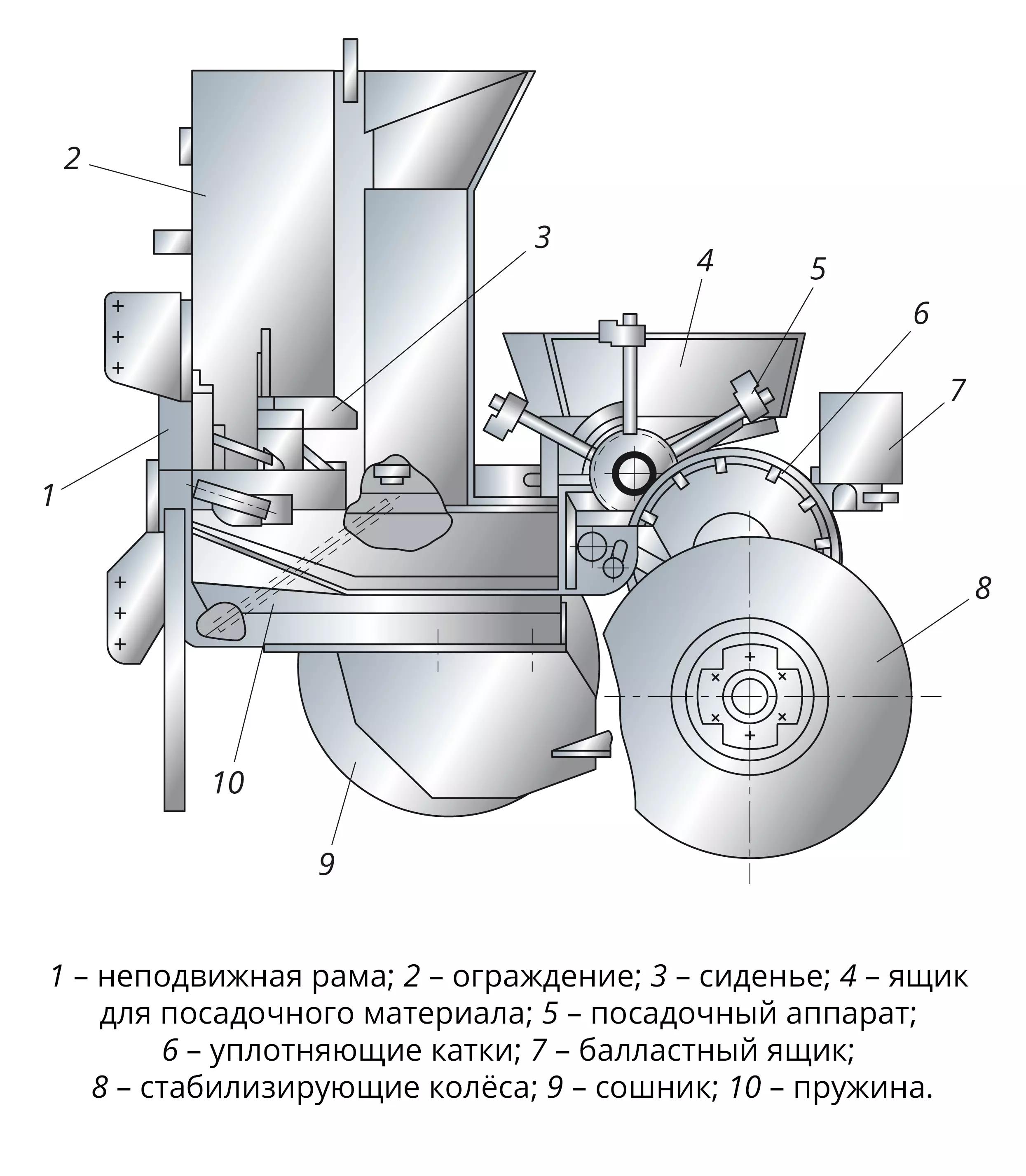 2

3

4

5

6

7

1

8

10

9

1 – неподвижная рама; 2 – ограждение; 3 – сиденье; 4 – ящик для посадочного материала; 5 – посадочный аппарат; 6 – уплотняющие катки; 7 – балластный ящик; 8 – стабилизирующие колёса; 9 – сошник; 10 – пружина.