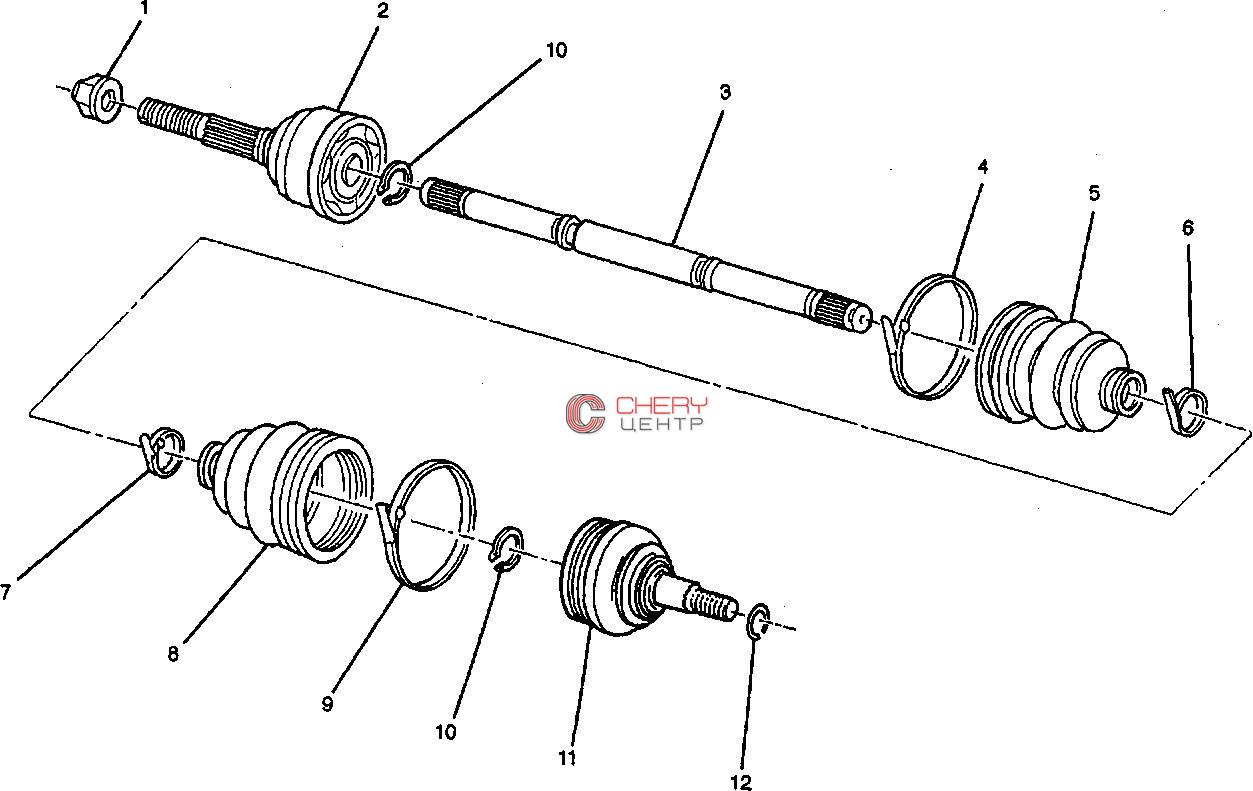 1
2
10
3
4
5
6
CHERY
ЦЕНТР
7
8
9
10
11
12