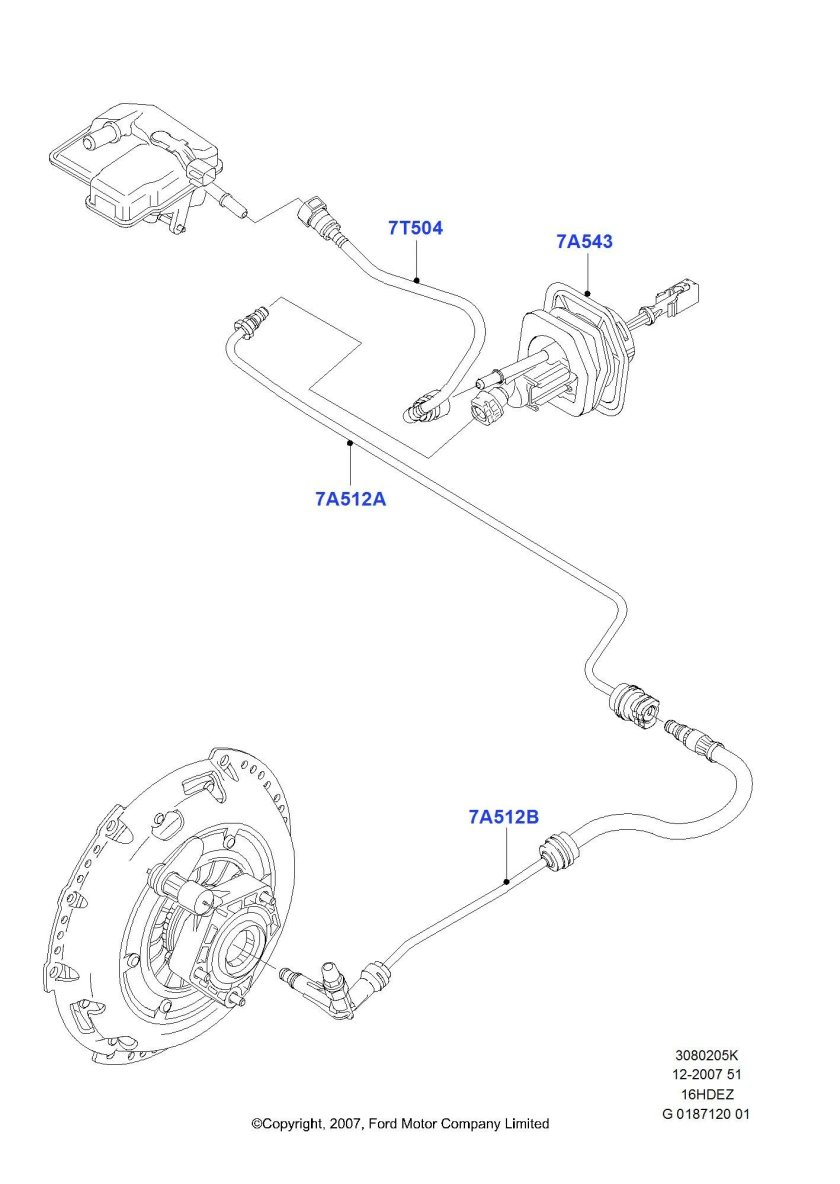 7T504

7A543

7A512A

7A512B

3080205K
12-2007 51
16HDEZ
G 0187120 01

©Copyright, 2007, Ford Motor Company Limited