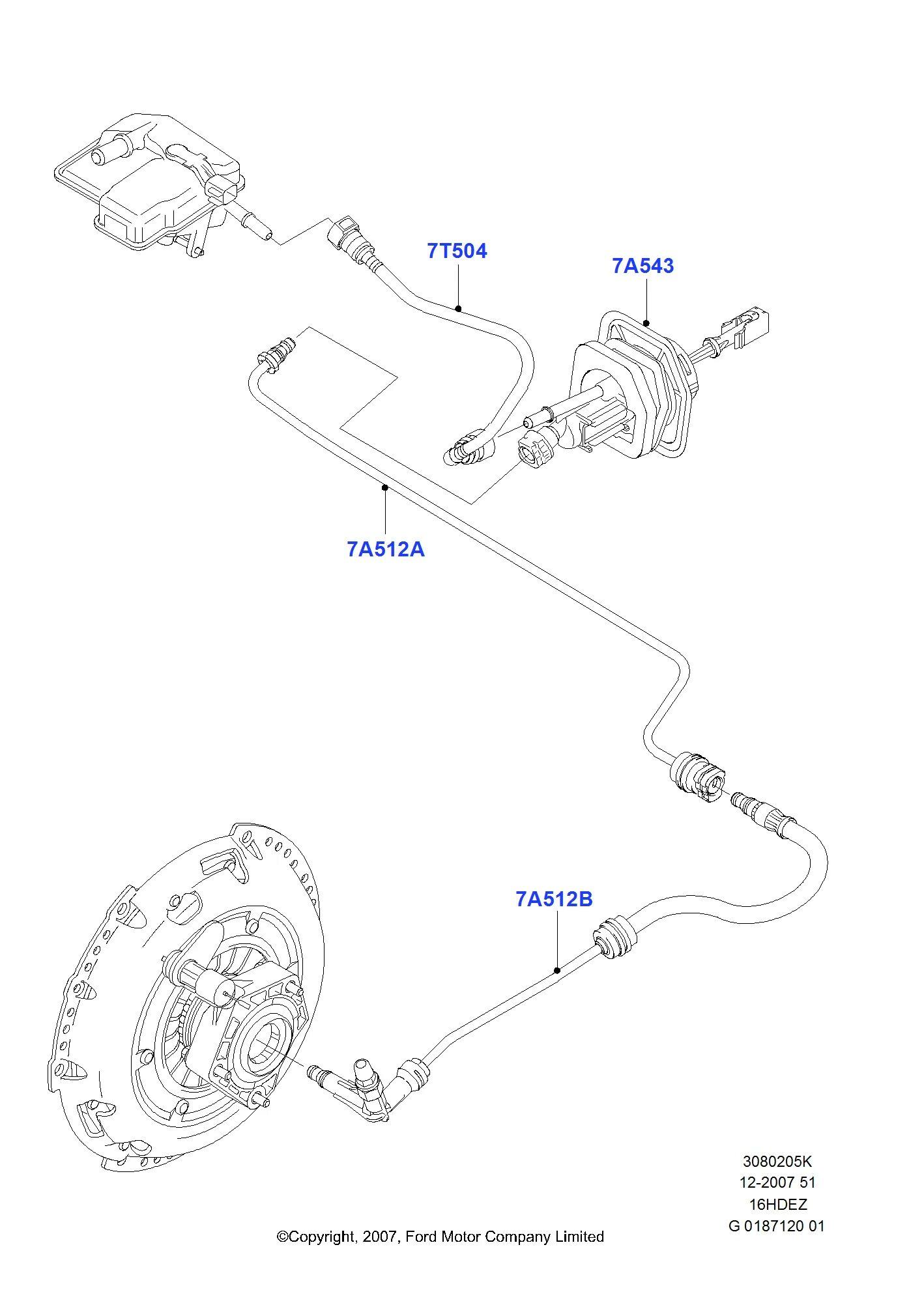 7T504

7A543

7A512A

7A512B

3080205K
12-2007 51
16HDEZ
G 0187120 01

©Copyright, 2007, Ford Motor Company Limited