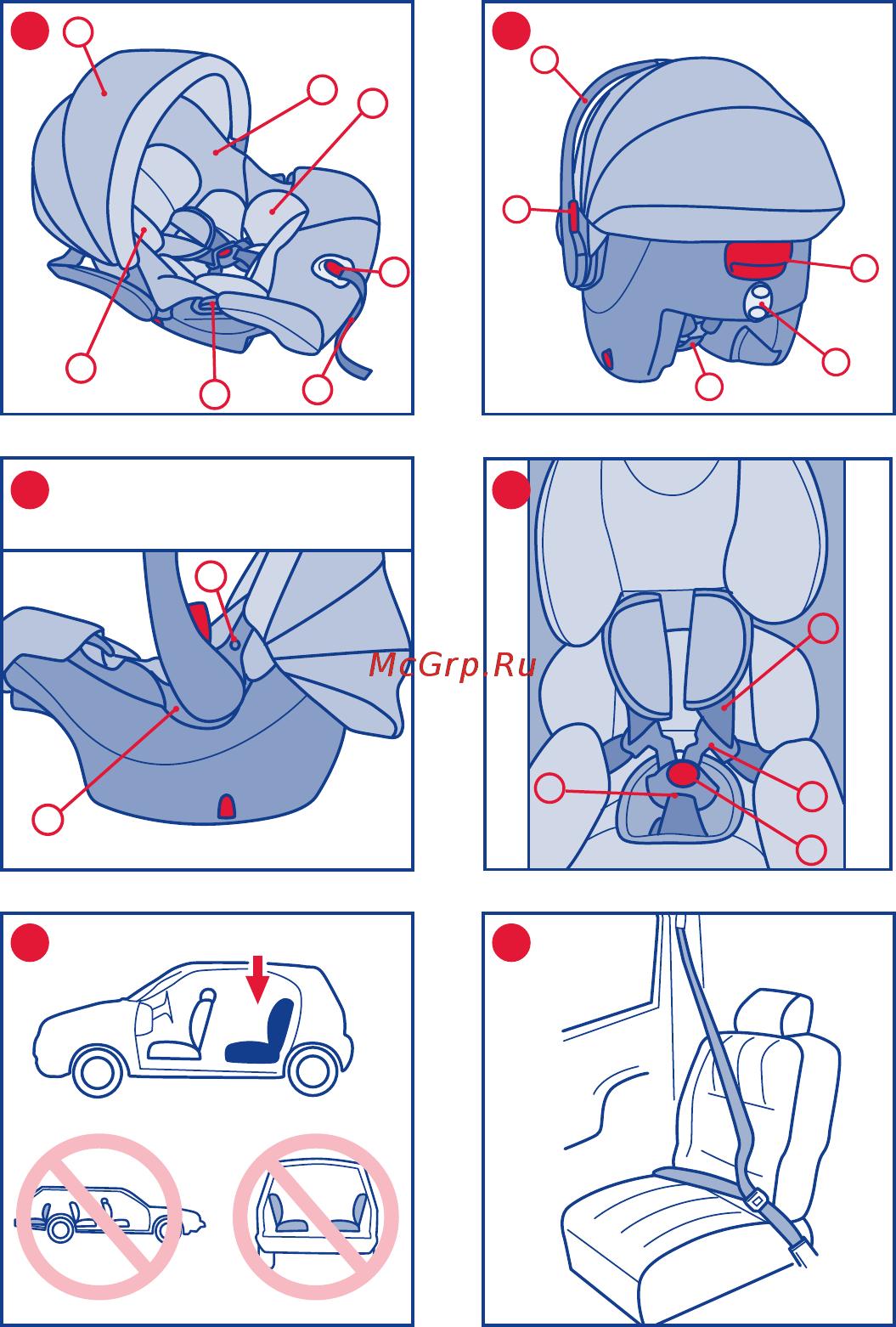 McGrp.Ru