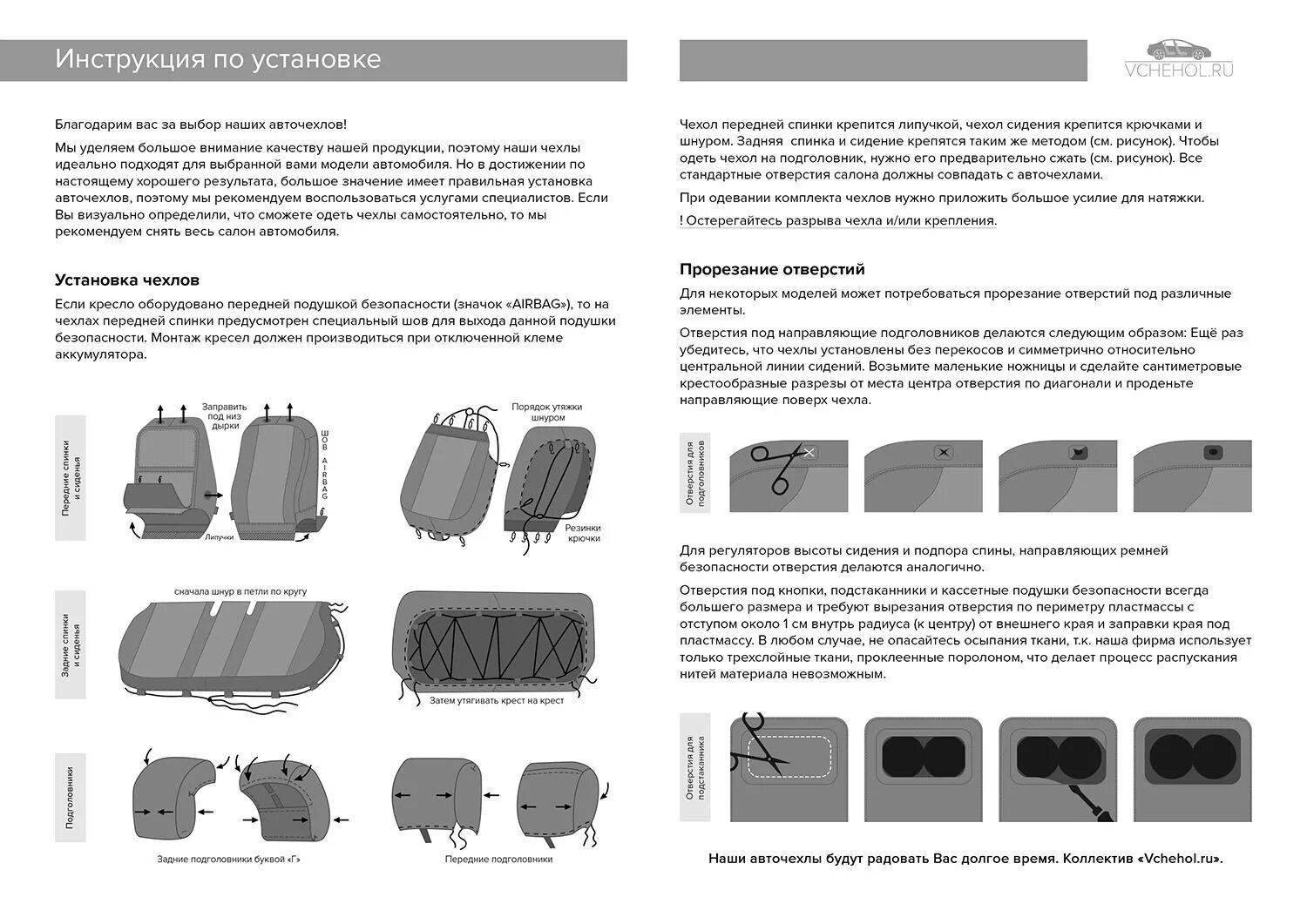 Инструкция по установке

Благодарим вас за выбор наших авточехлов!

Мы уделяем большое внимание качеству нашей продукции, поэтому наши чехлы идеально подходят для выбранной вами модели автомобиля. Но в достижении по настоящему хорошего результата, большое значение имеет правильная установка авточехлов, поэтому мы рекомендуем воспользоваться услугами специалистов. Если Вы визуально определили, что сможете одеть чехлы самостоятельно, то мы рекомендуем снять весь салон автомобиля.

Установка чехлов

Если кресло оборудовано передней подушкой безопасности (значок «AIRBAG»), то на чехлах передней спинки предусмотрен специальный шов для выхода данной подушки безопасности. Монтаж кресел должен производиться при отключенной клеме аккумулятора.

Передние спинки и сиденья

Заправить под низ дырки

ШОВ AIRBAG

Липучки

Порядок утяжки шнуром

Резинки крючки

Задние спинки и сиденья

сначала шнур в петли по кругу

Затем утягивать крест на крест

Подголовники

Задние подголовники буквой «Г»

Передние подголовники

VCHEHOL.RU

Чехол передней спинки крепится липучкой, чехол сидения крепится крючками и шнуром. Задняя спинка и сидение крепятся таким же методом (см. рисунок). Чтобы одеть чехол на подголовник, нужно его предварительно сжать (см. рисунок). Все стандартные отверстия салона должны совпадать с авточехлами.

При одевании комплекта чехлов нужно приложить большое усилие для натяжки.

! Остерегайтесь разрыва чехла и/или крепления.

Прорезание отверстий

Для некоторых моделей может потребоваться прорезание отверстий под различные элементы.

Отверстия под направляющие подголовников делаются следующим образом: Ещё раз убедитесь, что чехлы установлены без перекосов и симметрично относительно центральной линии сидений. Возьмите маленькие ножницы и сделайте сантиметровые крестообразные разрезы от места центра отверстия по диагонали и проденьте направляющие поверх чехла.

Отверстия для подголовников

Для регуляторов высоты сидения и подпора спины, направляющих ремней безопасности отверстия делаются аналогично.

Отверстия под кнопки, подстаканники и кассетные подушки безопасности всегда большего размера и требуют вырезания отверстия по периметру пластмассы с отступом около 1 см внутрь радиуса (к центру) от внешнего края и заправки края под пластмассу. В любом случае, не опасайтесь осыпания ткани, т.к. наша фирма использует только трехслойные ткани, проклеенные поролоном, что делает процесс распускания нитей материала невозможным.

Отверстия для подстаканника

Наши авточехлы будут радовать Вас долгое время. Коллектив «Vchehol.ru».