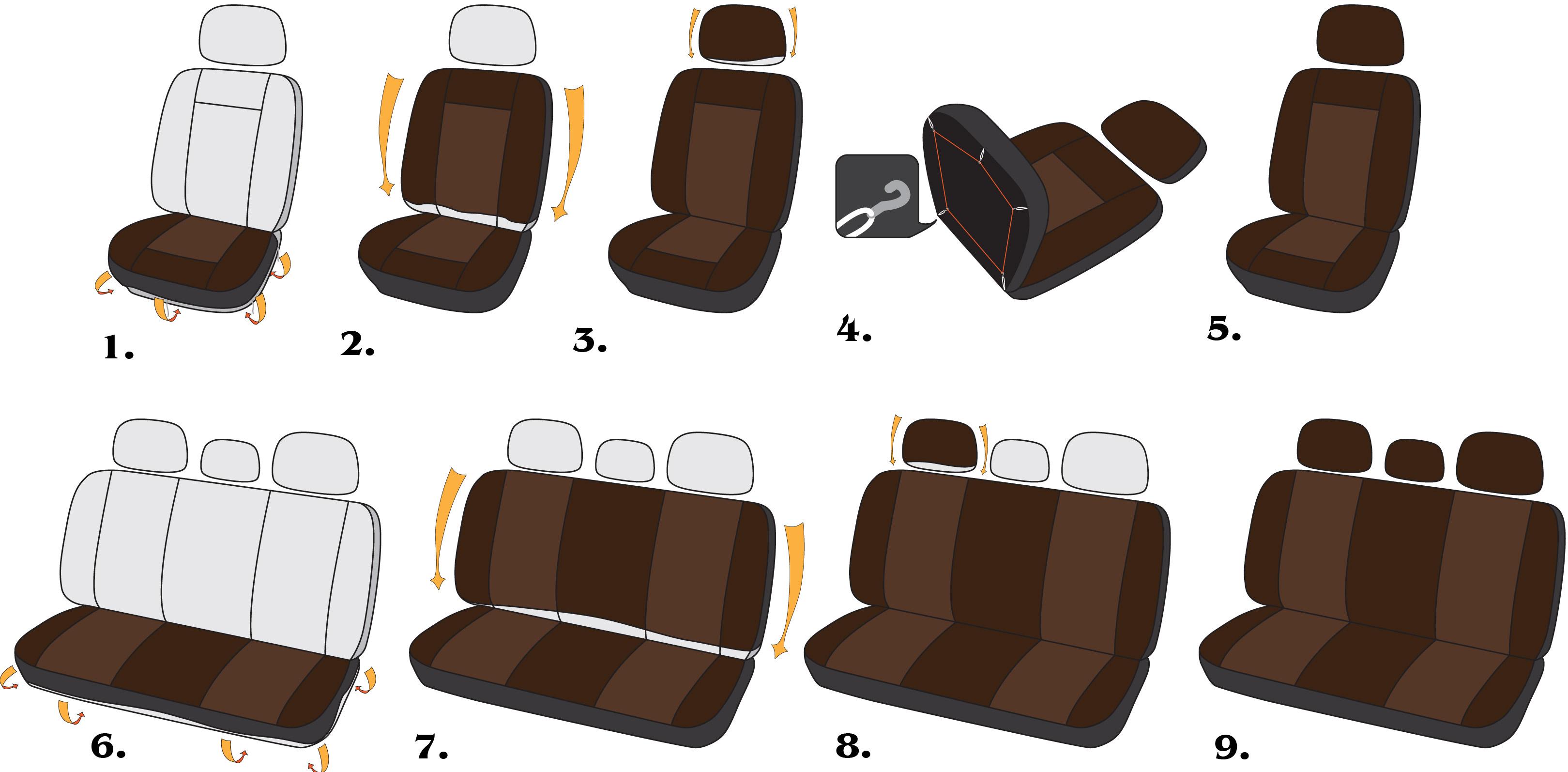 1.

2.

3.

4.

5.

6.

7.

8.

9.