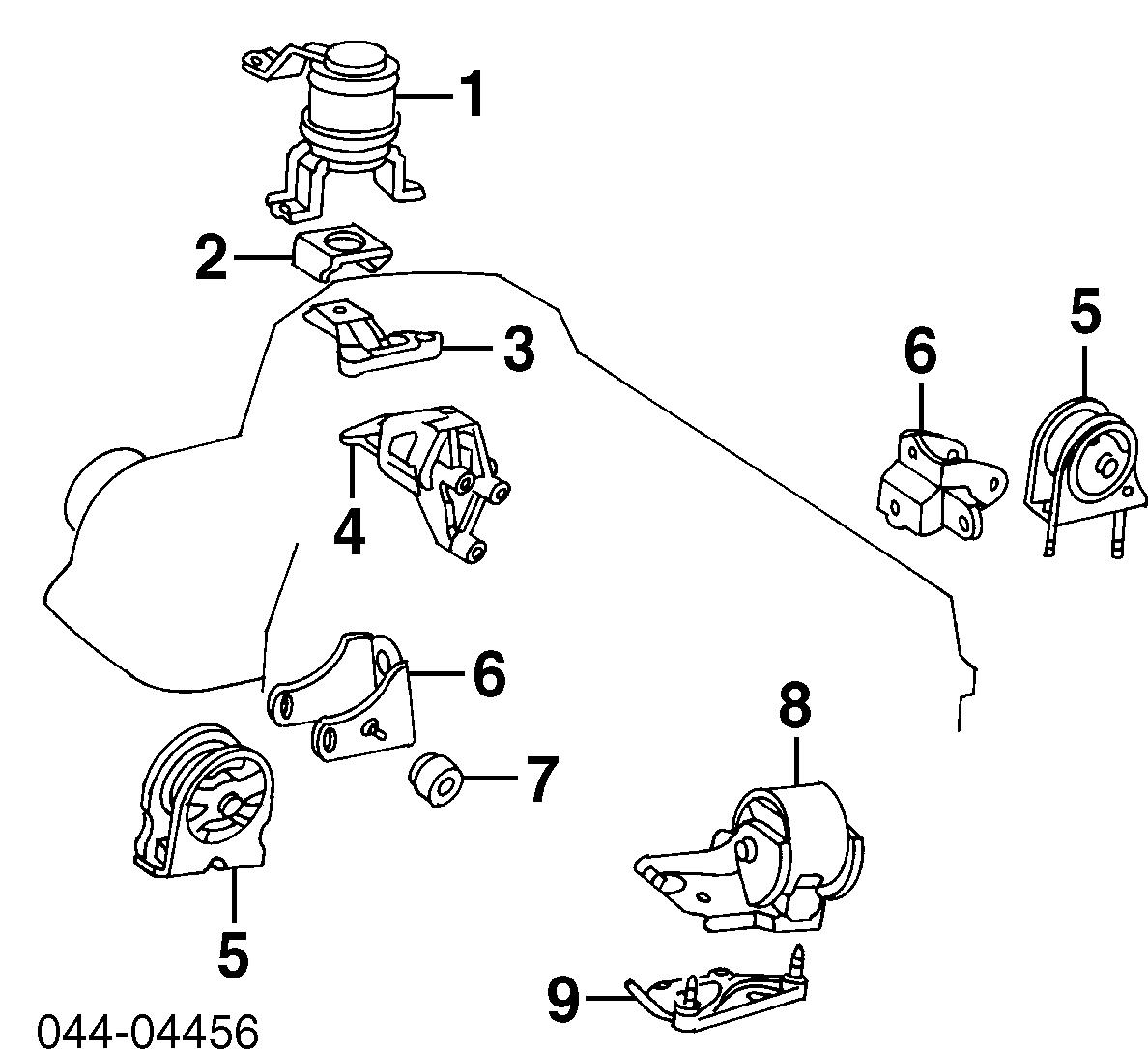 1
2
3
6
5
4
6
8
7
5
9
044-04456