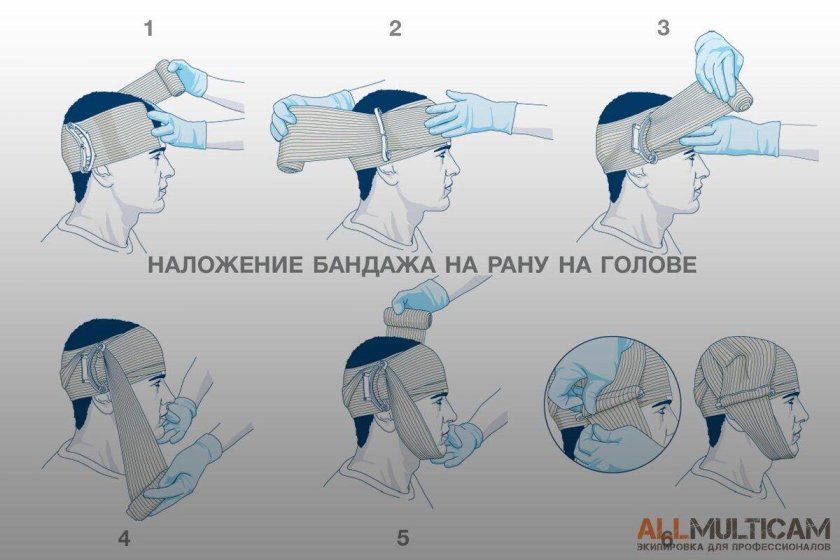 1

2

3

НАЛОЖЕНИЕ БАНДАЖА НА РАНУ НА ГОЛОВЕ

4

5

6

ALLMULTICAM
ЭКИПИРОВКА ДЛЯ ПРОФЕССИОНАЛОВ