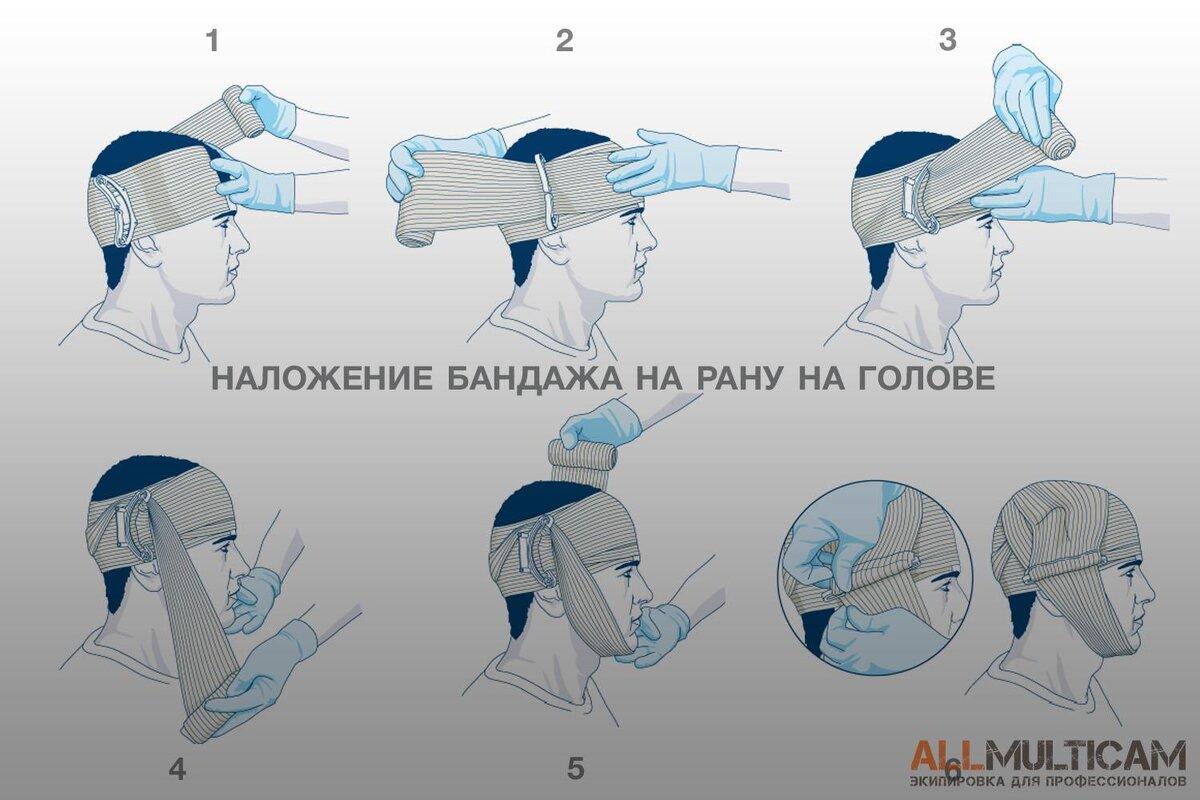 1

2

3

НАЛОЖЕНИЕ БАНДАЖА НА РАНУ НА ГОЛОВЕ

4

5

6

ALLMULTICAM
ЭКИПИРОВКА ДЛЯ ПРОФЕССИОНАЛОВ