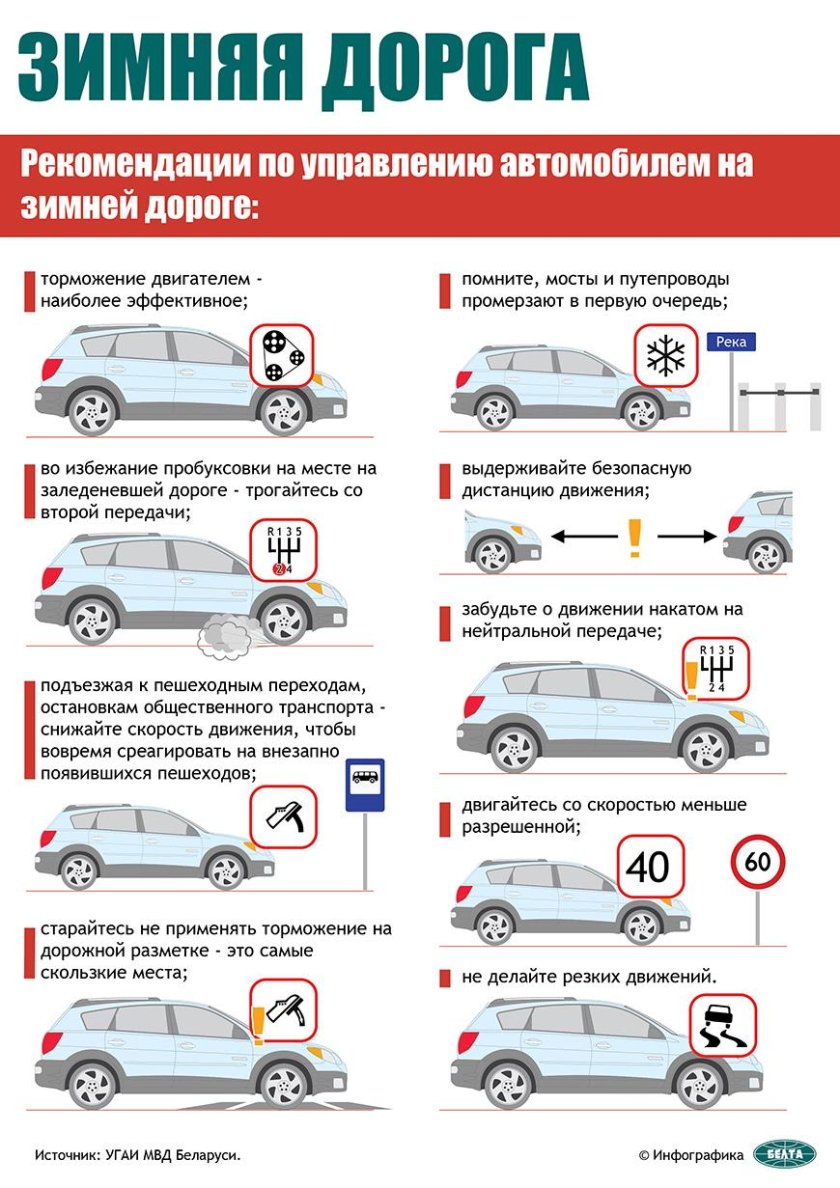 ЗИМНЯЯ ДОРОГА

Рекомендации по управлению автомобилем на зимней дороге:

торможение двигателем - наиболее эффективное;

во избежание пробуксовки на месте на заледеневшей дороге - трогайтесь со второй передачи;

R 1 3 5
2 4

подъезжая к пешеходным переходам, остановкам общественного транспорта - снижайте скорость движения, чтобы вовремя среагировать на внезапно появившихся пешеходов;

старайтесь не применять торможение на дорожной разметке - это самые скользкие места;

помните, мосты и путепроводы промерзают в первую очередь;

Река

выдерживайте безопасную дистанцию движения;

забудьте о движении накатом на нейтральной передаче;

R 1 3 5
2 4

двигайтесь со скоростью меньше разрешенной;

40

60

не делайте резких движений.

Источник: УГАИ МВД Беларуси.

© Инфографика БЕЛТА