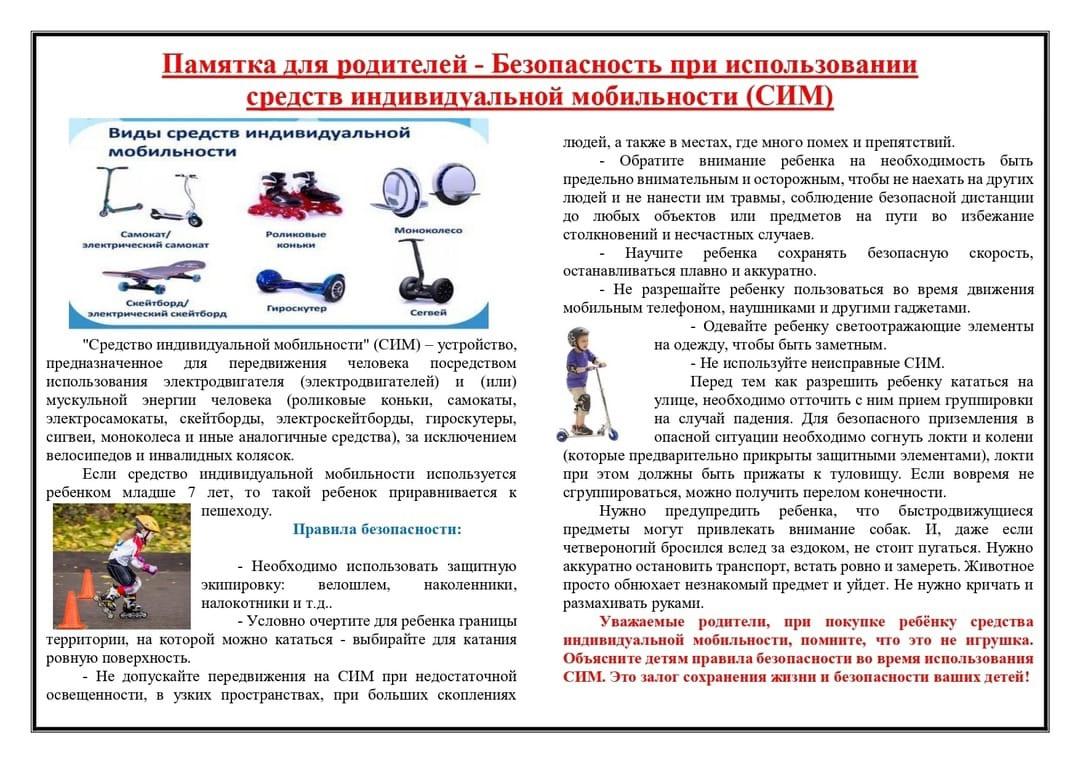 Памятка для родителей - Безопасность при использовании средств индивидуальной мобильности (СИМ)

Виды средств индивидуальной мобильности

Самокат/ электрический самокат

Роликовые коньки

Моноколесо

Скейтборд/ электрический скейтборд

Гироскутер

Сегвей

"Средство индивидуальной мобильности" (СИМ) – устройство, предназначенное для передвижения человека посредством использования электродвигателя (электродвигателей) и (или) мускульной энергии человека (роликовые коньки, самокаты, электросамокаты, скейтборды, электроскейтборды, гироскутеры, сигвеи, моноколеса и иные аналогичные средства), за исключением велосипедов и инвалидных колясок.

Если средство индивидуальной мобильности используется ребенком младше 7 лет, то такой ребенок приравнивается к пешеходу.

Правила безопасности:

- Необходимо использовать защитную экипировку: велошлем, наколенники, налокотники и т.д..

- Условно очертите для ребенка границы территории, на которой можно кататься - выбирайте для катания ровную поверхность.

- Не допускайте передвижения на СИМ при недостаточной освещенности, в узких пространствах, при больших скоплениях людей, а также в местах, где много помех и препятствий.

- Обратите внимание ребенка на необходимость быть предельно внимательным и осторожным, чтобы не наехать на других людей и не нанести им травмы, соблюдение безопасной дистанции до любых объектов или предметов на пути во избежание столкновений и несчастных случаев.

- Научите ребенка сохранять безопасную скорость, останавливаться плавно и аккуратно.

- Не разрешайте ребенку пользоваться во время движения мобильным телефоном, наушниками и другими гаджетами.

- Одевайте ребенку светоотражающие элементы на одежду, чтобы быть заметным.

- Не используйте неисправные СИМ.

Перед тем как разрешить ребенку кататься на улице, необходимо отточить с ним прием группировки на случай падения. Для безопасного приземления в опасной ситуации необходимо согнуть локти и колени (которые предварительно прикрыты защитными элементами), локти при этом должны быть прижаты к туловищу. Если вовремя не сгруппироваться, можно получить перелом конечности.

Нужно предупредить ребенка, что быстродвижущиеся предметы могут привлекать внимание собак. И, даже если четвероногий бросился вслед за ездоком, не стоит пугаться. Нужно аккуратно остановить транспорт, встать ровно и замереть. Животное просто обнюхает незнакомый предмет и уйдет. Не нужно кричать и размахивать руками.

Уважаемые родители, при покупке ребёнку средства индивидуальной мобильности, помните, что это не игрушка. Объясните детям правила безопасности во время использования СИМ. Это залог сохранения жизни и безопасности ваших детей!