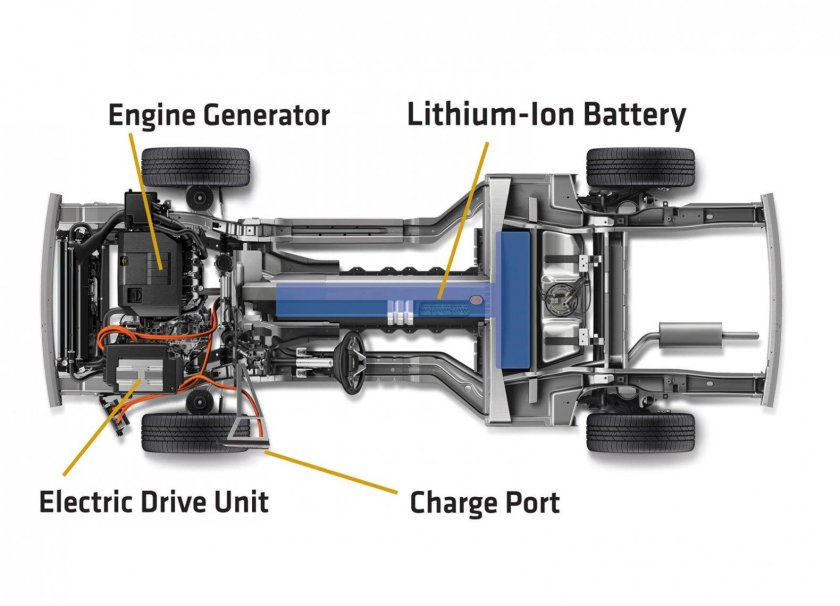 Engine Generator

Lithium-Ion Battery

Electric Drive Unit

Charge Port