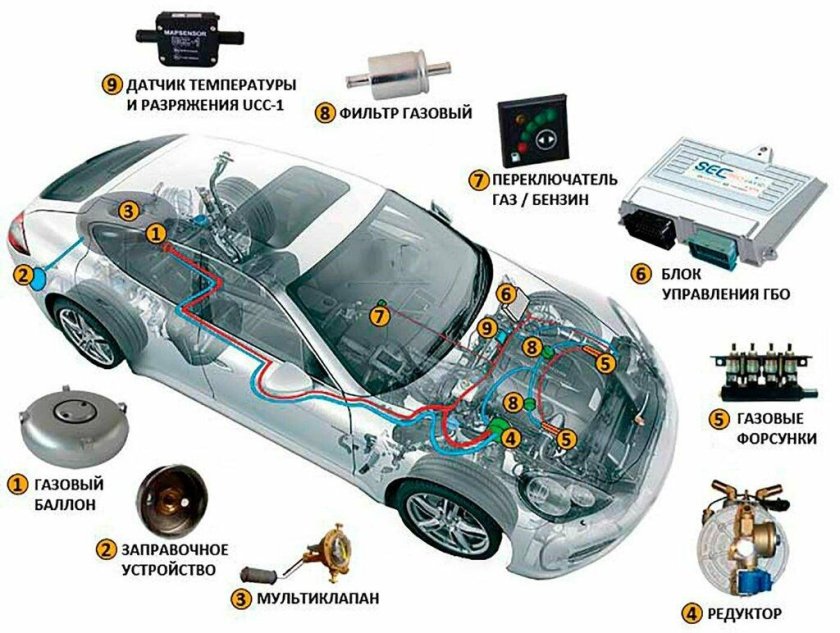 MAPSENSOR

9 ДАТЧИК ТЕМПЕРАТУРЫ И РАЗРЯЖЕНИЯ UCC-1

8 ФИЛЬТР ГАЗОВЫЙ

7 ПЕРЕКЛЮЧАТЕЛЬ ГАЗ / БЕНЗИН

SEC

6 БЛОК УПРАВЛЕНИЯ ГБО

5 ГАЗОВЫЕ ФОРСУНКИ

4 РЕДУКТОР

3 МУЛЬТИКЛАПАН

2 ЗАПРАВОЧНОЕ УСТРОЙСТВО

1 ГАЗОВЫЙ БАЛЛОН

3
1
2
7
6
9
8
5
8
4
5