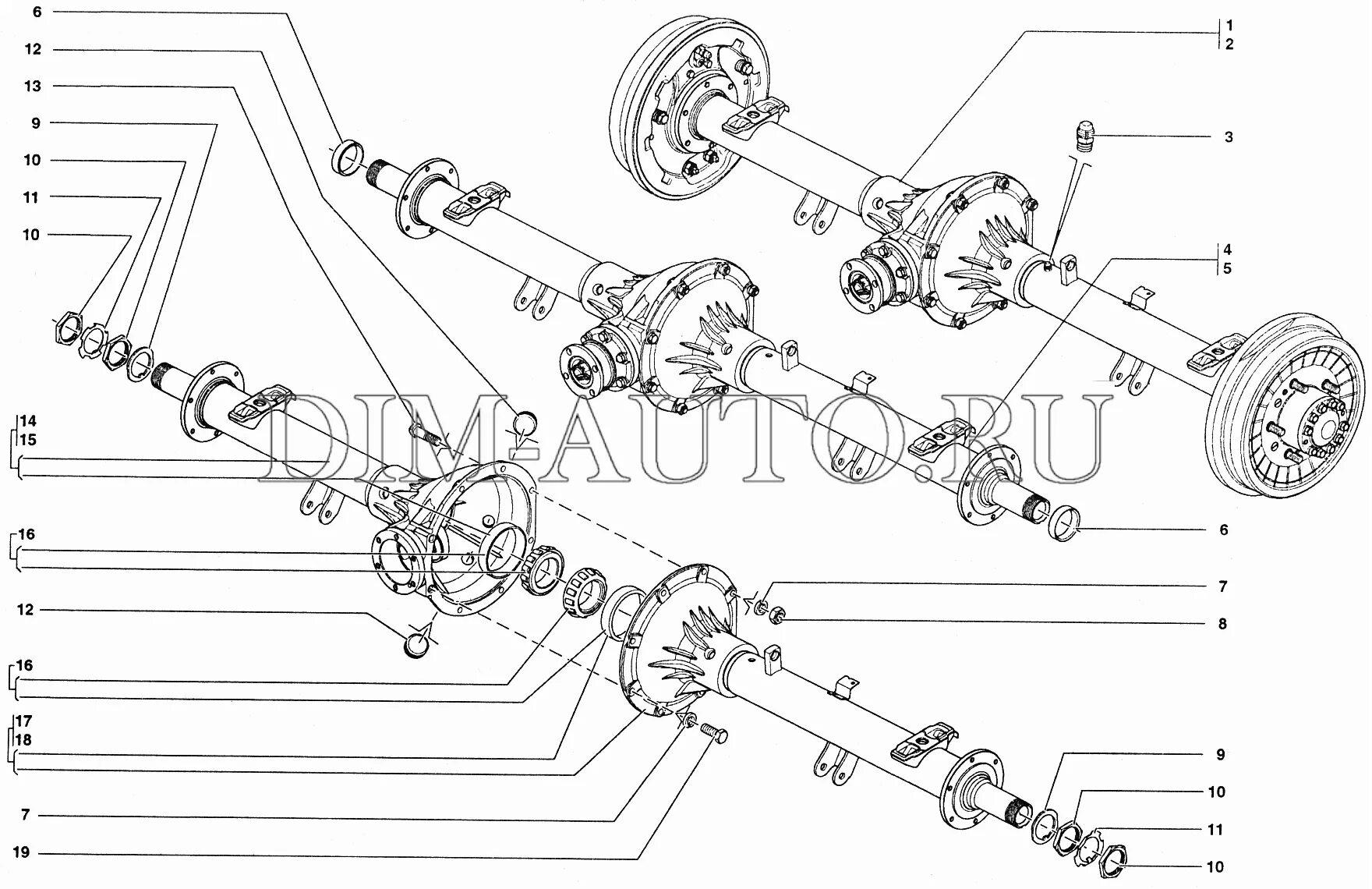 6
12
13
9
10
11
10
14
15
16
12
16
17
18
7
19
1
2
3
4
5
6
7
8
9
10
11
10
DIM-AUTO.RU