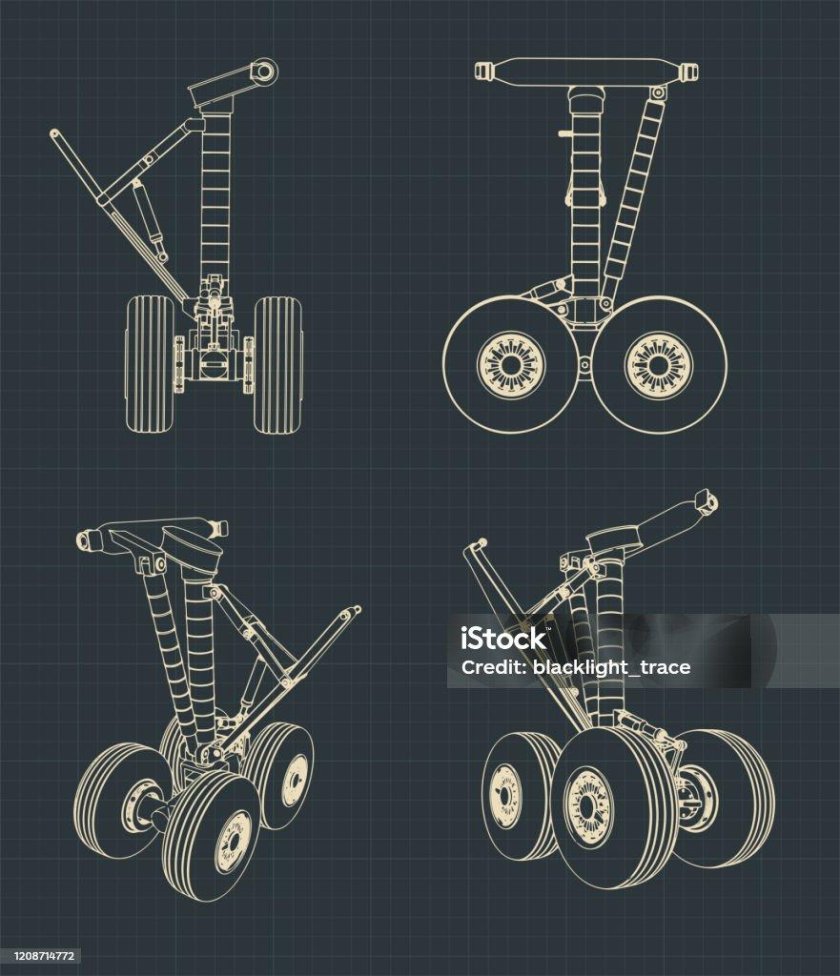 iStock
Credit: blacklight_trace

1208714772