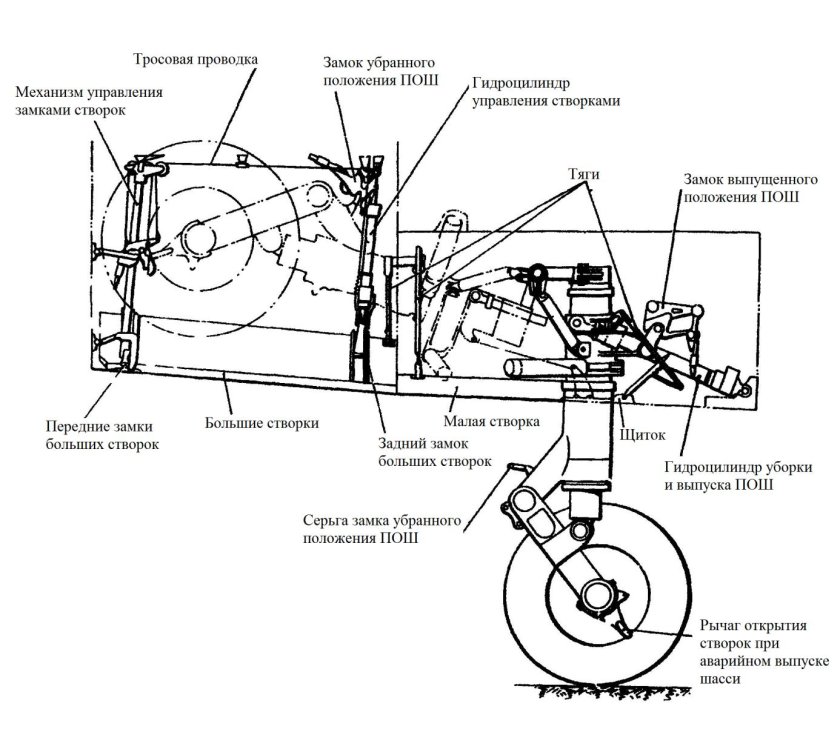 Тросовая проводка

Механизм управления замками створок

Замок убранного положения ПОШ

Гидроцилиндр управления створками

Тяги

Замок выпущенного положения ПОШ

Передние замки больших створок

Большие створки

Задний замок больших створок

Малая створка

Щиток

Гидроцилиндр уборки и выпуска ПОШ

Серьга замка убранного положения ПОШ

Рычаг открытия створок при аварийном выпуске шасси