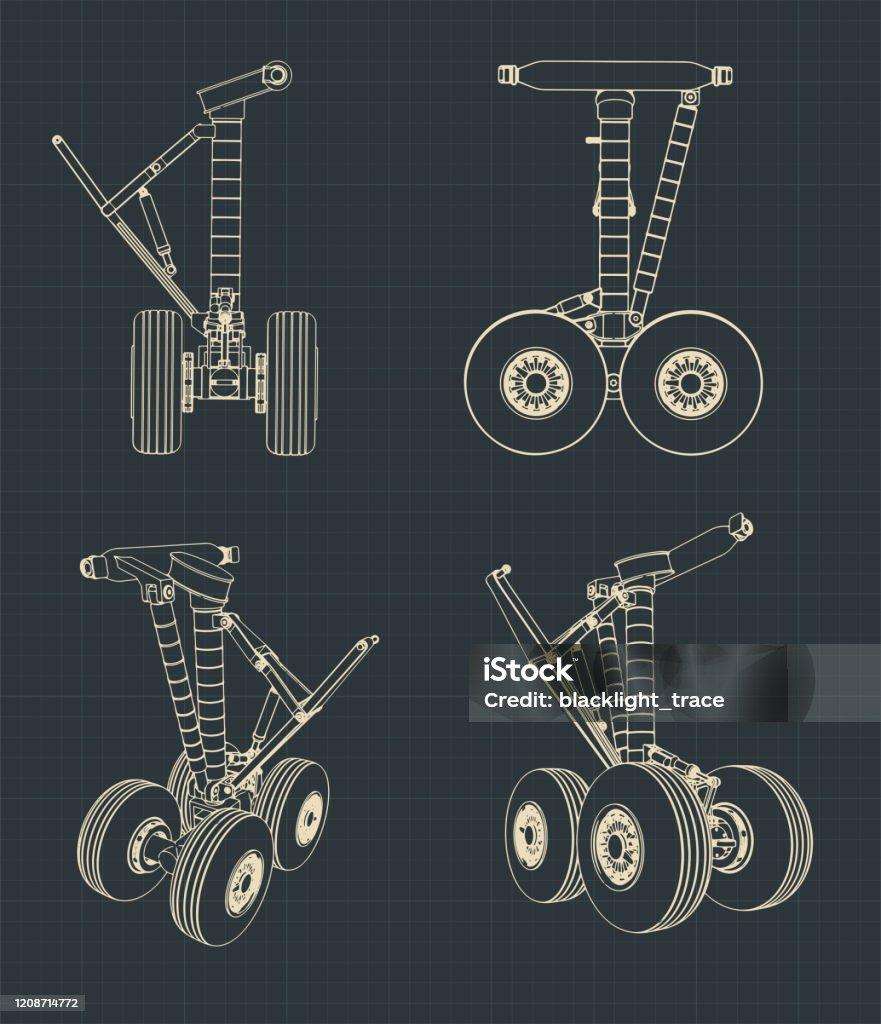 iStock
Credit: blacklight_trace

1208714772