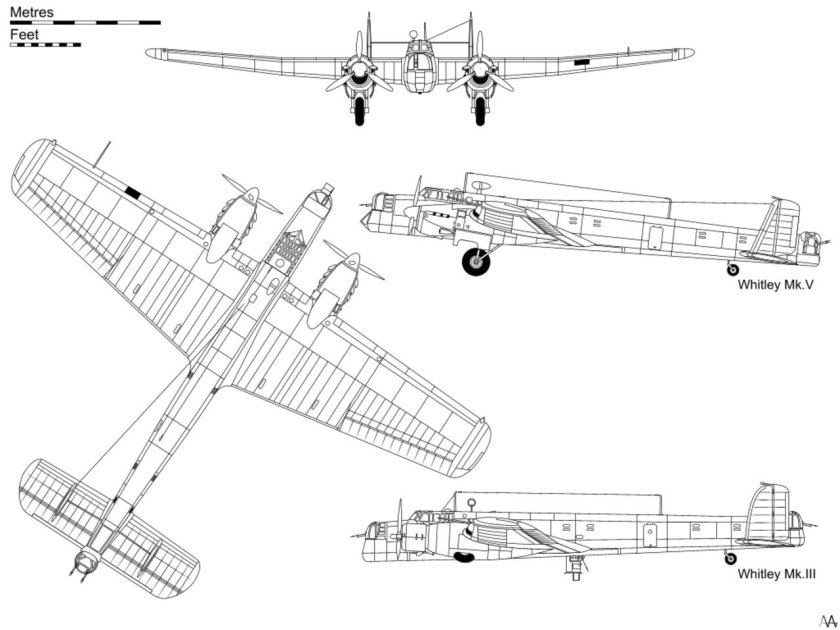 Metres

Feet

Whitley Mk.V

Whitley Mk.III