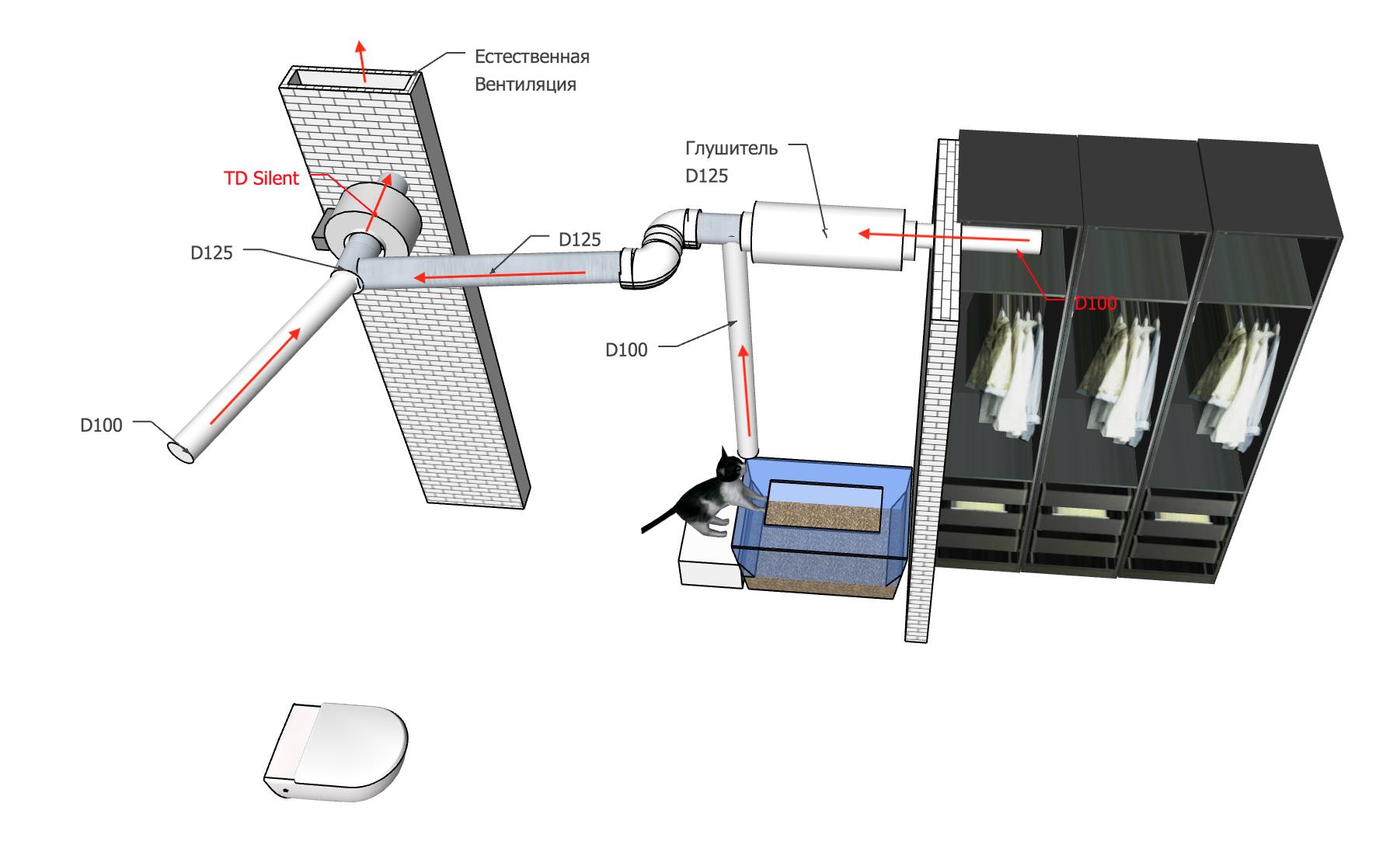 Естественная Вентиляция

TD Silent

Глушитель D125

D125

D125

D100

D100

D100