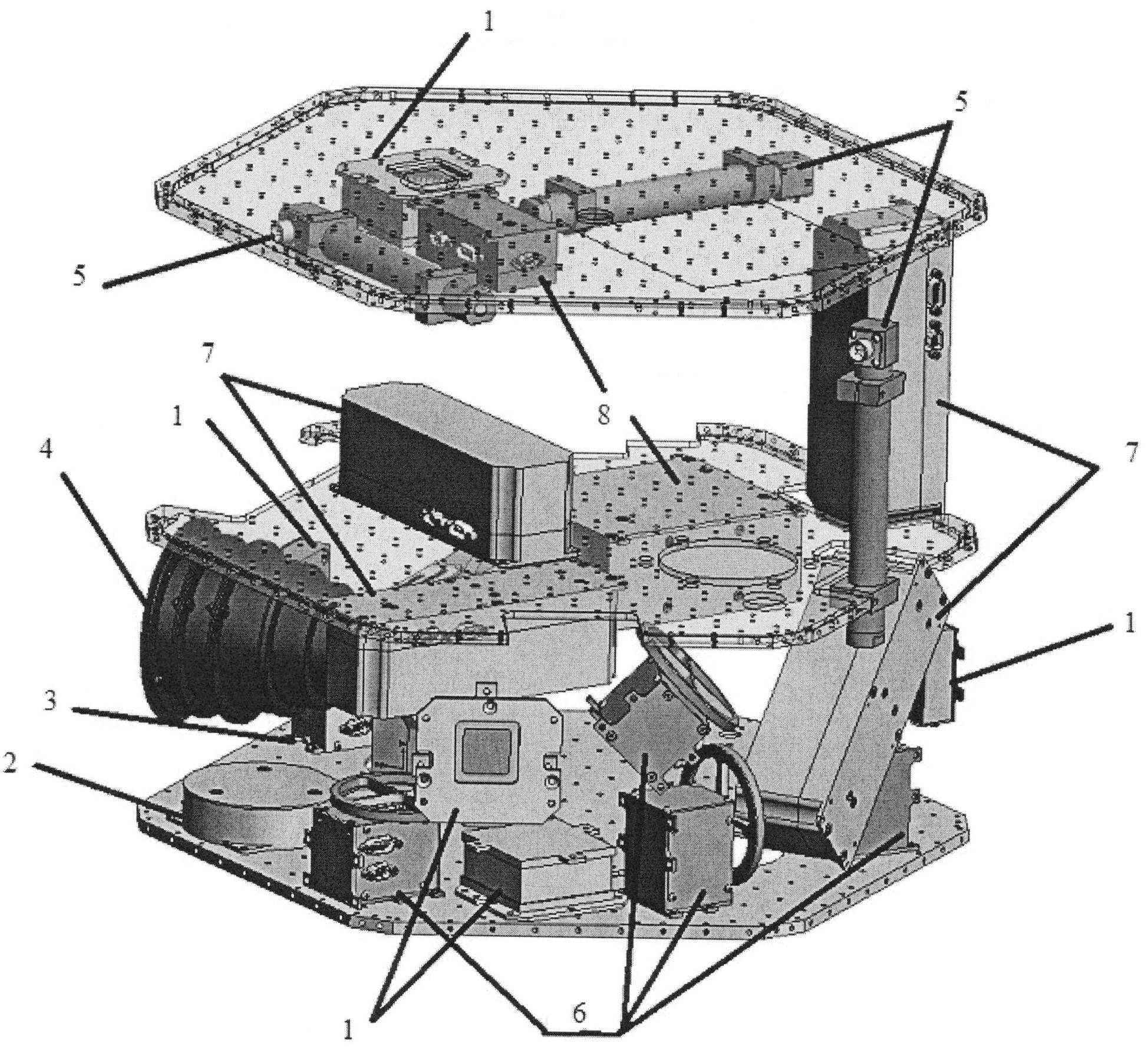 1
5
5
7
8
1
4
7
1
3
2
1
6